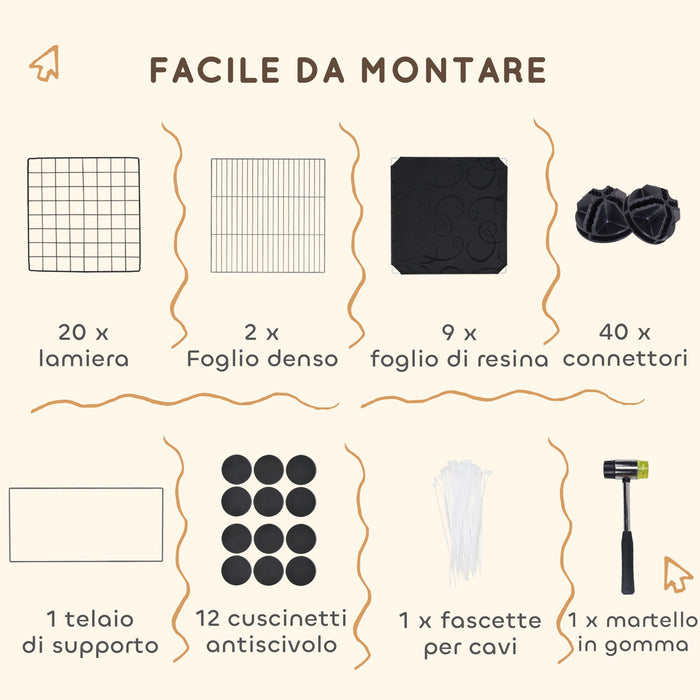 FACILE DA MONTARE

20 x
lamiera

2 x
Foglio denso

9 x
foglio di resina

40 x
connettori

1 telaio
di supporto

12 cuscinetti
antiscivolo

1 x fascette
per cavi

1 x martello
in gomma