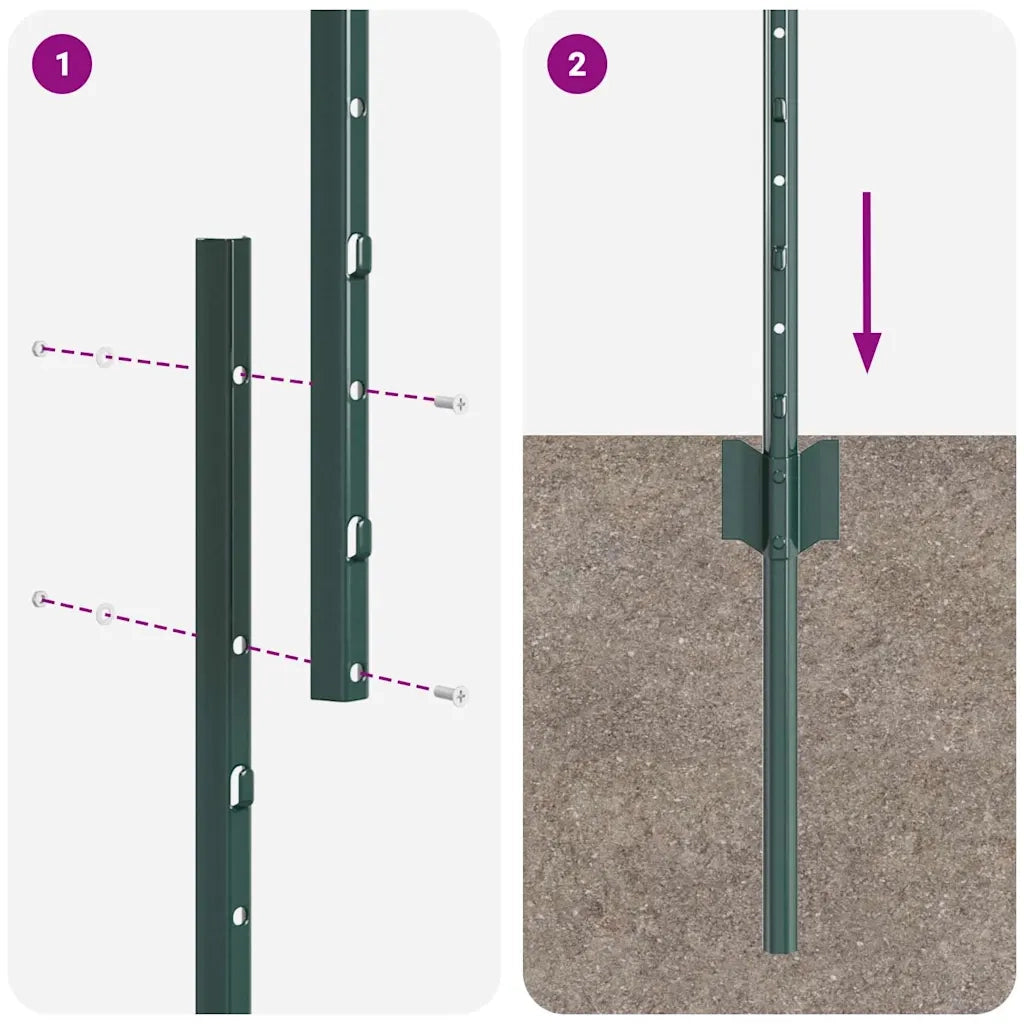 1

2