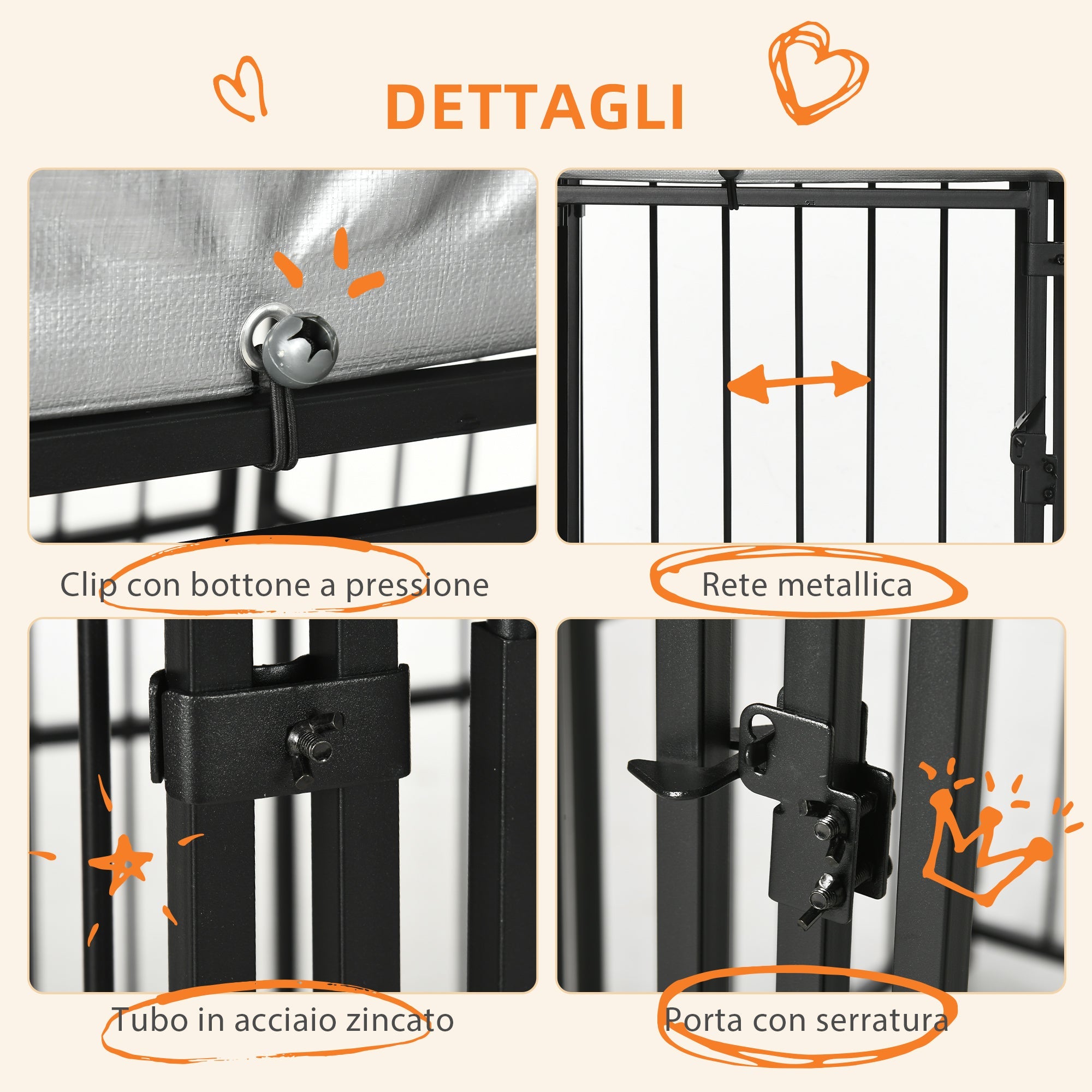 DETTAGLI

Clip con bottone a pressione

Rete metallica

Tubo in acciaio zincato

Porta con serratura