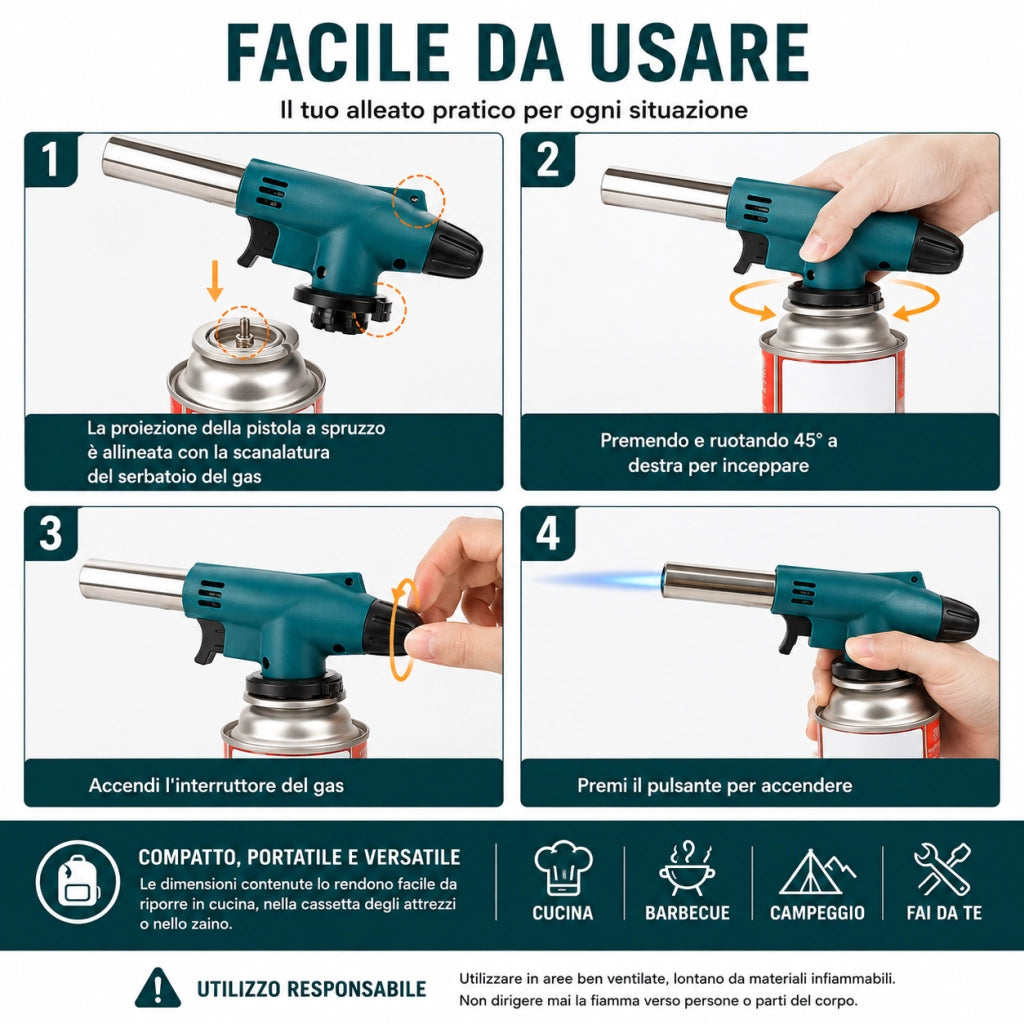 FACILE DA USARE

Il tuo alleato pratico per ogni situazione

1

La proiezione della pistola a spruzzo è allineata con la scanalatura del serbatoio del gas

2

Premendo e ruotando 45° a destra per inceppare

3

Accendi l'interruttore del gas

4

Premi il pulsante per accendere

COMPATTO, PORTATILE E VERSATILE

Le dimensioni contenute lo rendono facile da riporre in cucina, nella cassetta degli attrezzi o nello zaino.

CUCINA

BARBECUE

CAMPEGGIO

FAI DA TE

UTILIZZO RESPONSABILE

Utilizzare in aree ben ventilate, lontano da materiali infiammabili. Non dirigere mai la fiamma verso persone o parti del corpo.