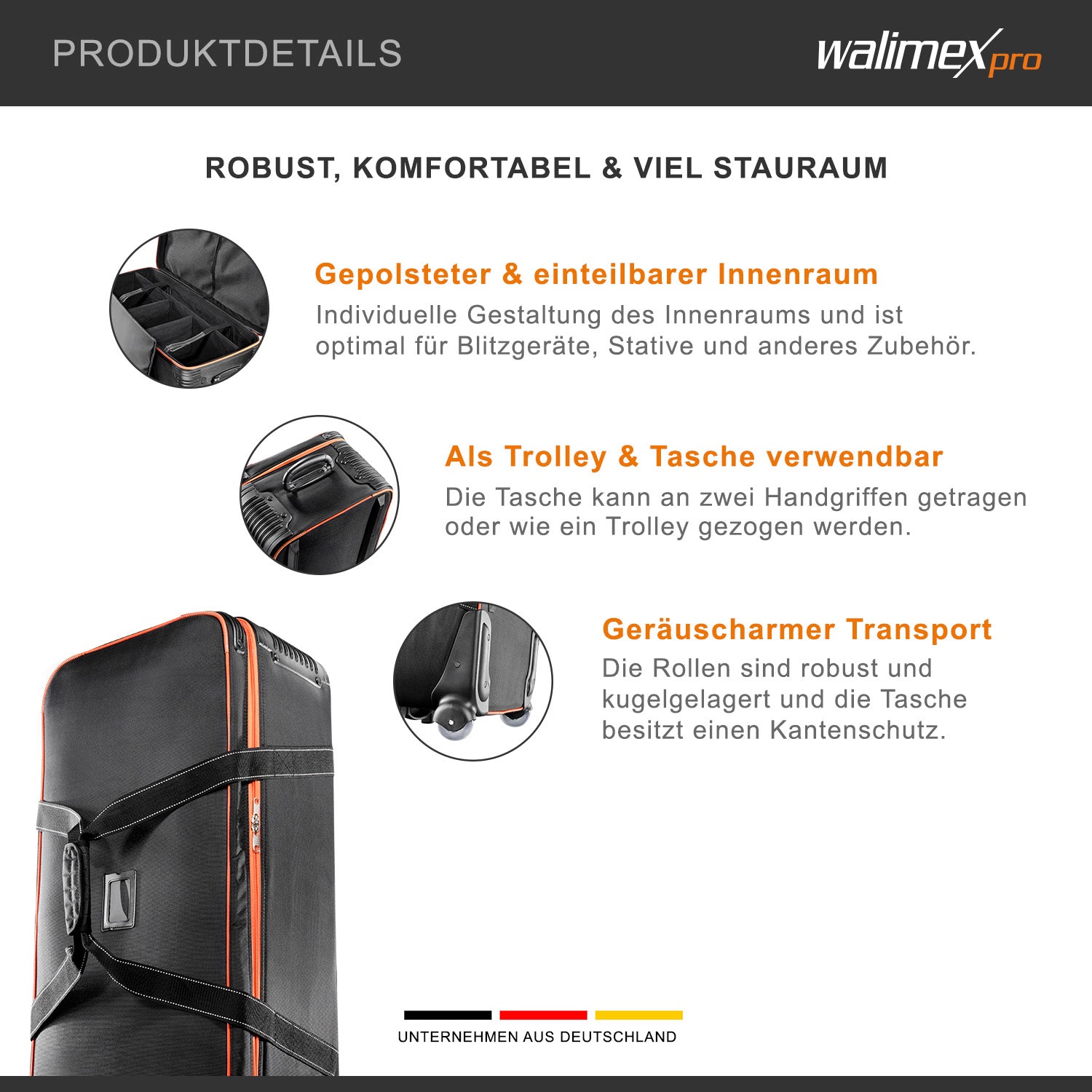 PRODUKTDETAILS

walimex pro

ROBUST, KOMFORTABEL & VIEL STAURAUM

Gepolsteter & einteilbarer Innenraum

Individuelle Gestaltung des Innenraums und ist optimal für Blitzgeräte, Stative und anderes Zubehör.

Als Trolley & Tasche verwendbar

Die Tasche kann an zwei Handgriffen getragen oder wie ein Trolley gezogen werden.

Geräuscharmer Transport

Die Rollen sind robust und kugelgelagert und die Tasche besitzt einen Kantenschutz.

UNTERNEHMEN AUS DEUTSCHLAND