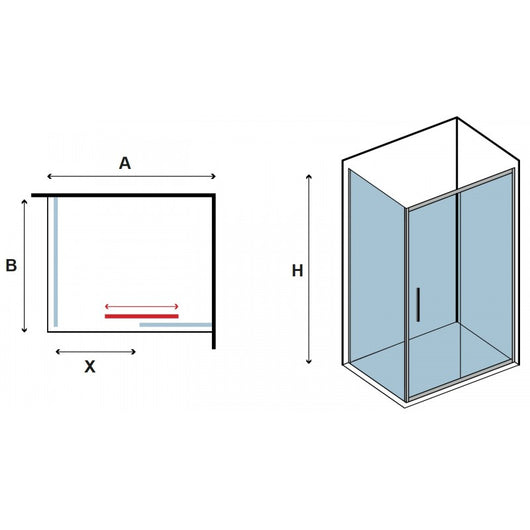 A

B

X

H