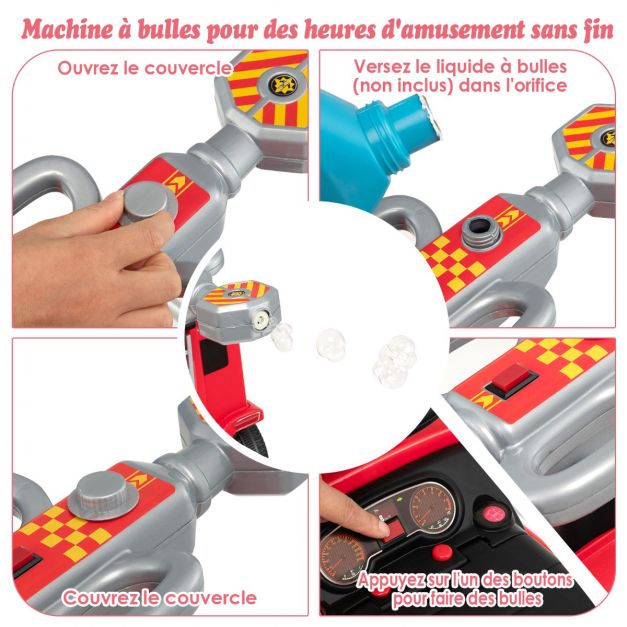 Machine à bulles pour des heures d'amusement sans fin

Ouvrez le couvercle

Versez le liquide à bulles (non inclus) dans l'orifice

Couvrez le couvercle

Appuyez sur l'un des boutons pour faire des bulles