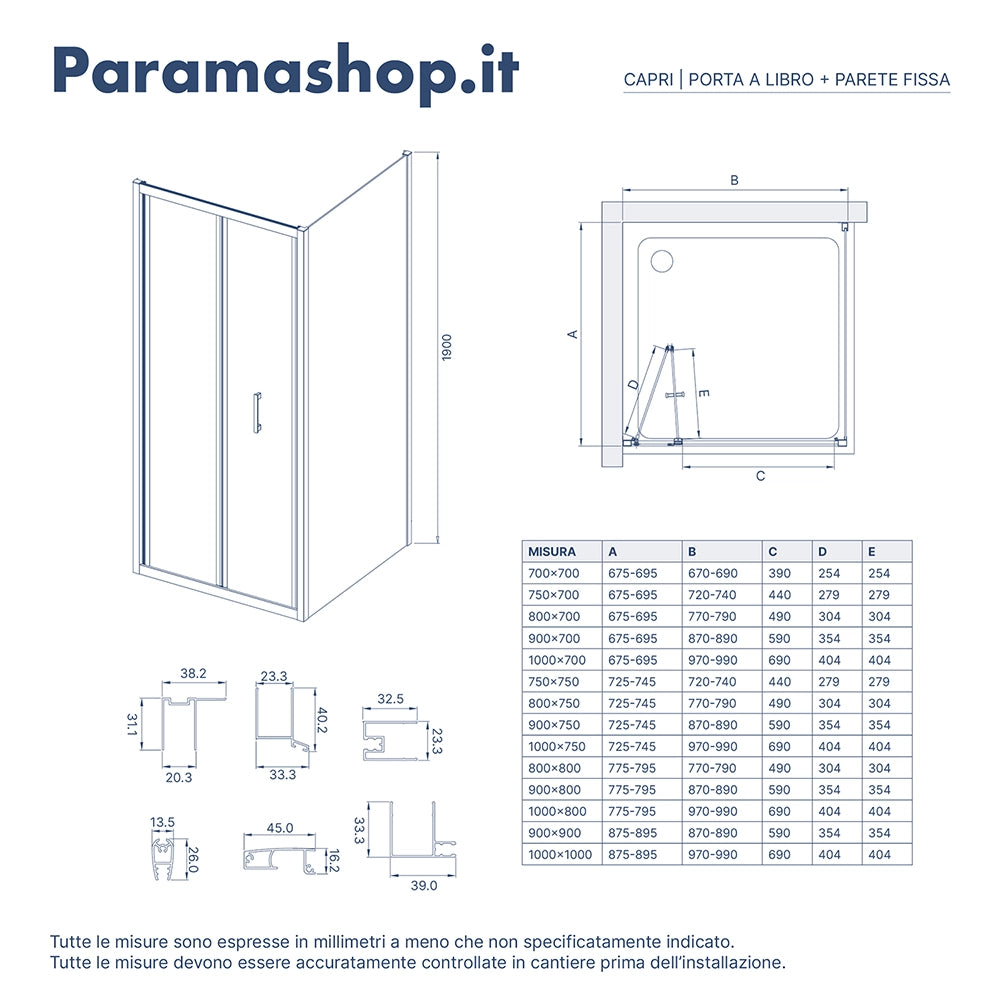 Paramashop.it

CAPRI | PORTA A LIBRO + PARETE FISSA

1900

B

A

D

E

C

| MISURA | A | B | C | D | E |
|---|---|---|---|---|---|
| 700×700 | 675-695 | 670-690 | 390 | 254 | 254 |
| 750×700 | 675-695 | 720-740 | 440 | 279 | 279 |
| 800×700 | 675-695 | 770-790 | 490 | 304 | 304 |
| 900×700 | 675-695 | 870-890 | 590 | 354 | 354 |
| 1000×700 | 675-695 | 970-990 | 690 | 404 | 404 |
| 750×750 | 725-745 | 720-740 | 440 | 279 | 279 |
| 800×750 | 725-745 | 770-790 | 490 | 304 | 304 |
| 900×750 | 725-745 | 870-890 | 590 | 354 | 354 |
| 1000×750 | 725-745 | 970-990 | 690 | 404 | 404 |
| 800×800 | 775-795 | 770-790 | 490 | 304 | 304 |
| 900×800 | 775-795 | 870-890 | 590 | 354 | 354 |
| 1000×800 | 775-795 | 970-990 | 690 | 404 | 404 |
| 900×900 | 875-895 | 870-890 | 590 | 354 | 354 |
| 1000×1000 | 875-895 | 970-990 | 690 | 404 | 404 |

38.2
31.1
20.3

23.3
40.2
33.3

32.5
23.3

13.5
26.0

45.0
16.2

33.3
39.0

Tutte le misure sono espresse in millimetri a meno che non specificatamente indicato.
Tutte le misure devono essere accuratamente controllate in cantiere prima dell'installazione.