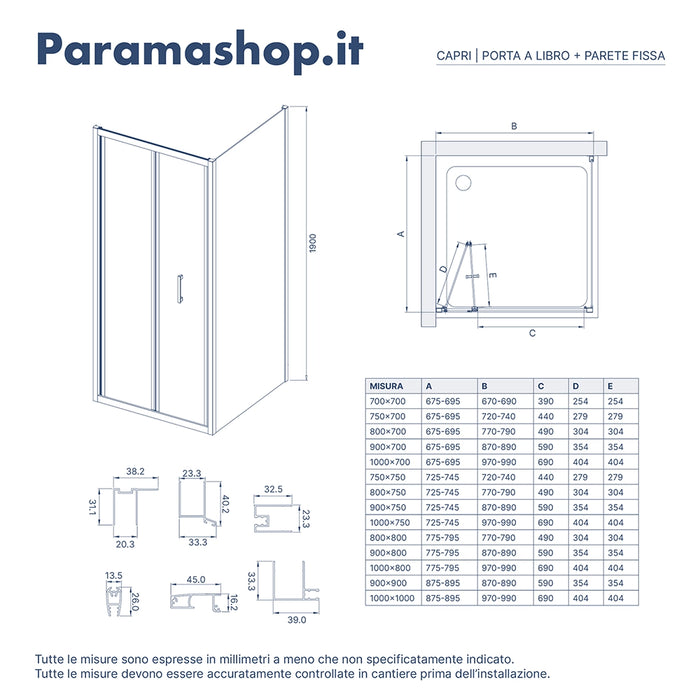 Paramashop.it

CAPRI | PORTA A LIBRO + PARETE FISSA

1900

B

A

D

E

C

| MISURA | A | B | C | D | E |
|---|---|---|---|---|---|
| 700×700 | 675-695 | 670-690 | 390 | 254 | 254 |
| 750×700 | 675-695 | 720-740 | 440 | 279 | 279 |
| 800×700 | 675-695 | 770-790 | 490 | 304 | 304 |
| 900×700 | 675-695 | 870-890 | 590 | 354 | 354 |
| 1000×700 | 675-695 | 970-990 | 690 | 404 | 404 |
| 750×750 | 725-745 | 720-740 | 440 | 279 | 279 |
| 800×750 | 725-745 | 770-790 | 490 | 304 | 304 |
| 900×750 | 725-745 | 870-890 | 590 | 354 | 354 |
| 1000×750 | 725-745 | 970-990 | 690 | 404 | 404 |
| 800×800 | 775-795 | 770-790 | 490 | 304 | 304 |
| 900×800 | 775-795 | 870-890 | 590 | 354 | 354 |
| 1000×800 | 775-795 | 970-990 | 690 | 404 | 404 |
| 900×900 | 875-895 | 870-890 | 590 | 354 | 354 |
| 1000×1000 | 875-895 | 970-990 | 690 | 404 | 404 |

38.2
31.1
20.3

23.3
40.2
33.3

32.5
23.3

13.5
26.0

45.0
16.2

33.3
39.0

Tutte le misure sono espresse in millimetri a meno che non specificatamente indicato.
Tutte le misure devono essere accuratamente controllate in cantiere prima dell'installazione.