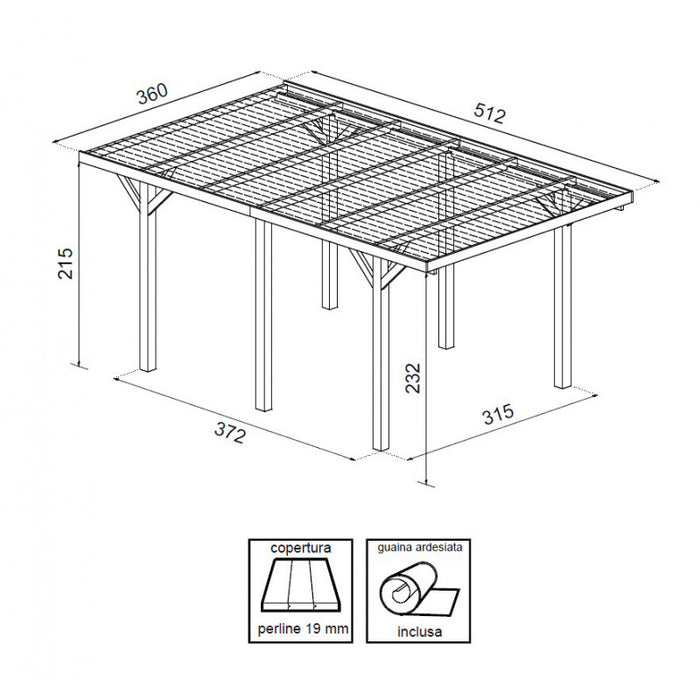 360

512

215

232

372

315

copertura

perline 19 mm

guaina ardesiata

inclusa