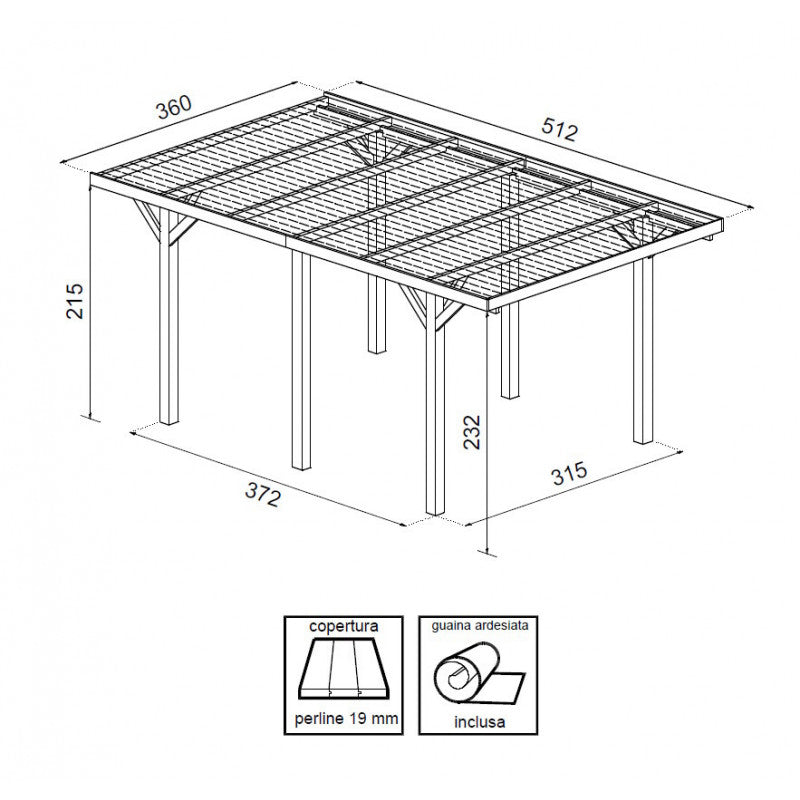 360

512

215

232

372

315

copertura

perline 19 mm

guaina ardesiata

inclusa