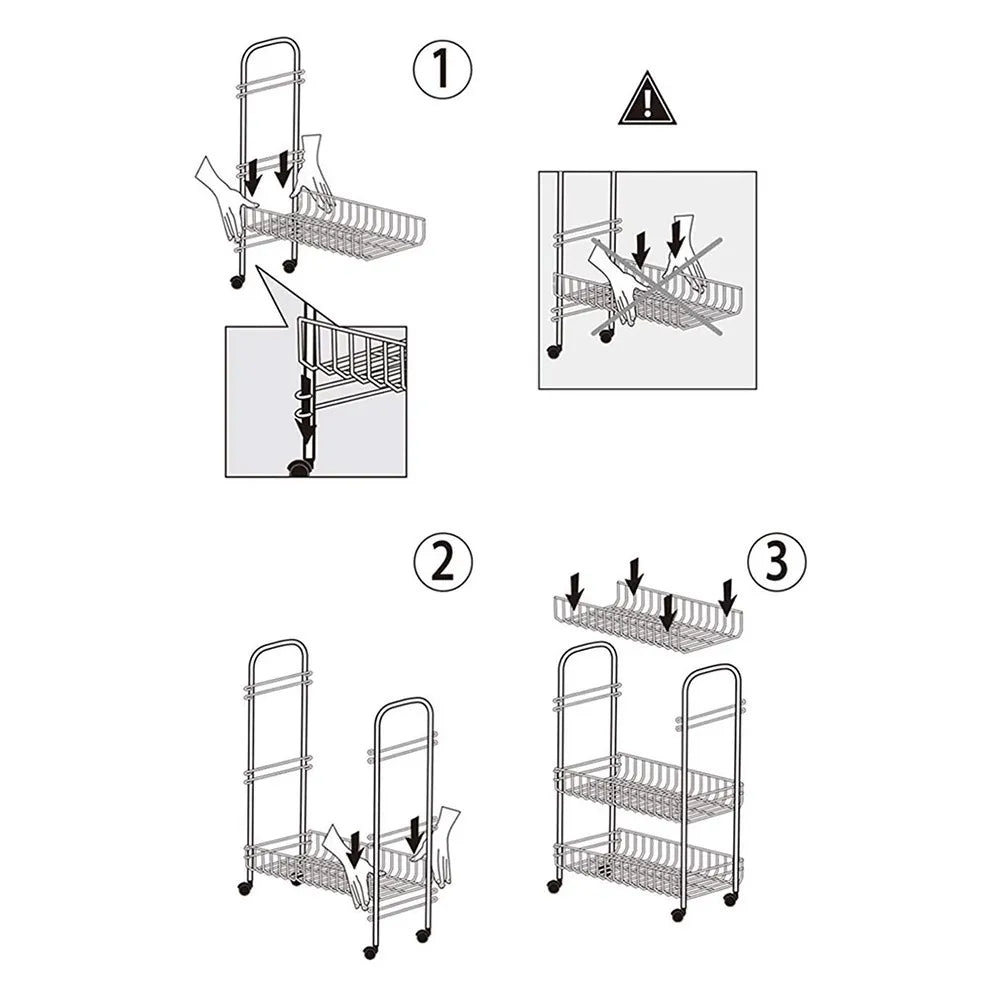 1

2

3