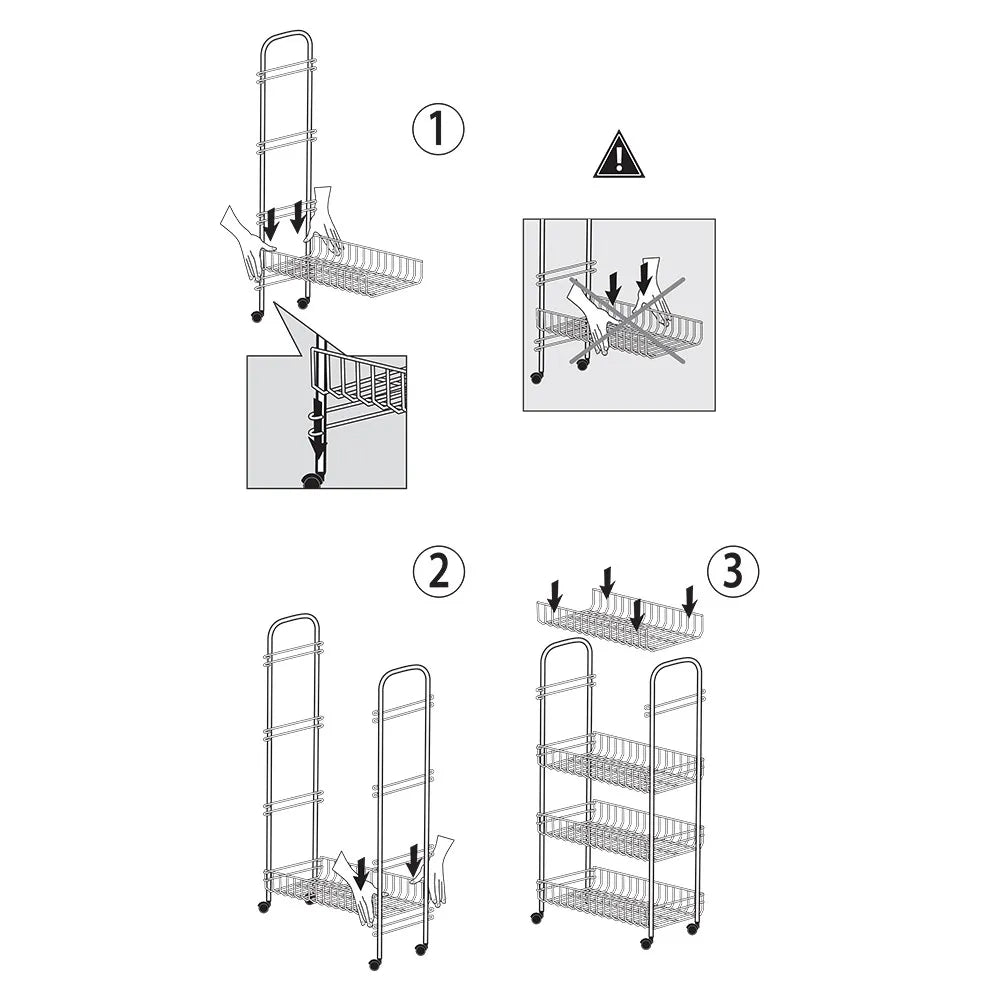 1

2

3