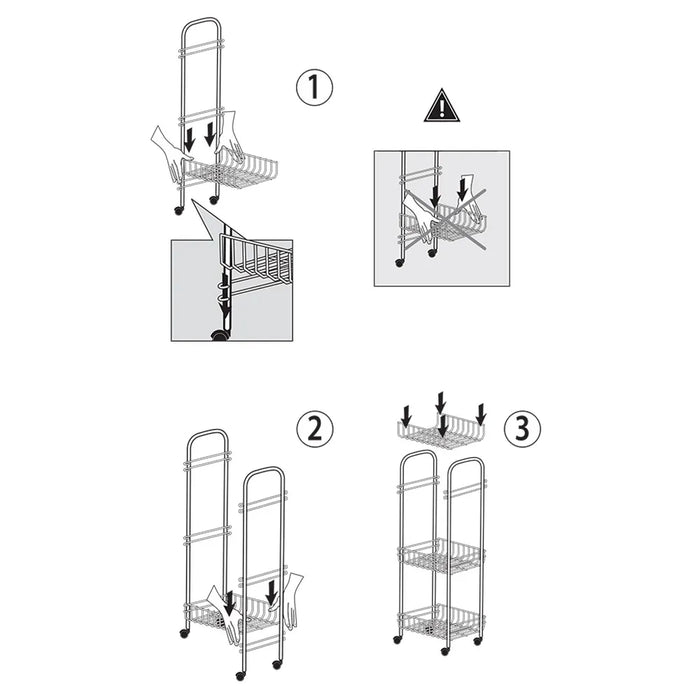 1

2

3