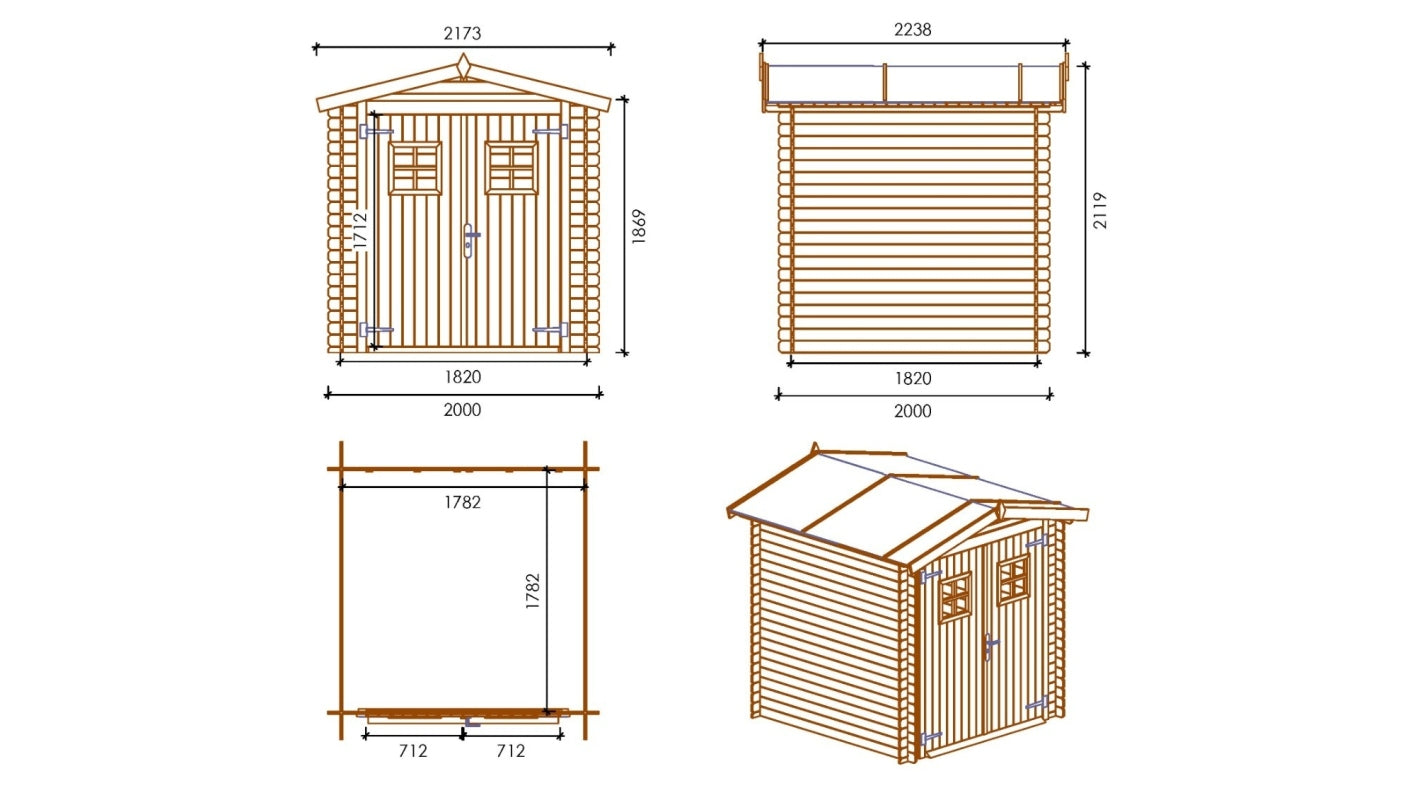 2173

1712

1869

1820

2000

2238

2119

1820

2000

1782

1782

712

712