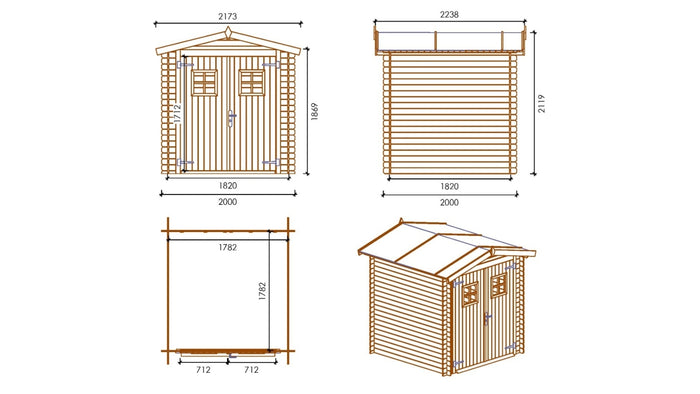 2173
1712
1869
1820
2000
2238
2119
1820
2000
1782
1782
712
712