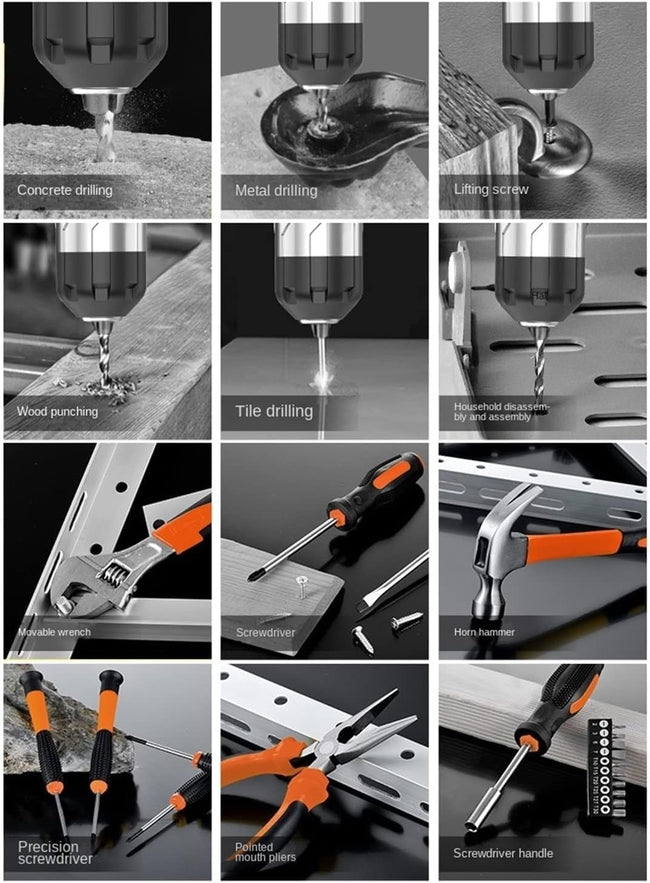 Concrete drilling

Metal drilling

Lifting screw

Wood punching

Tile drilling

Household disassembly and assembly

Movable wrench

Screwdriver

Horn hammer

Precision screwdriver

Pointed mouth pliers

Screwdriver handle