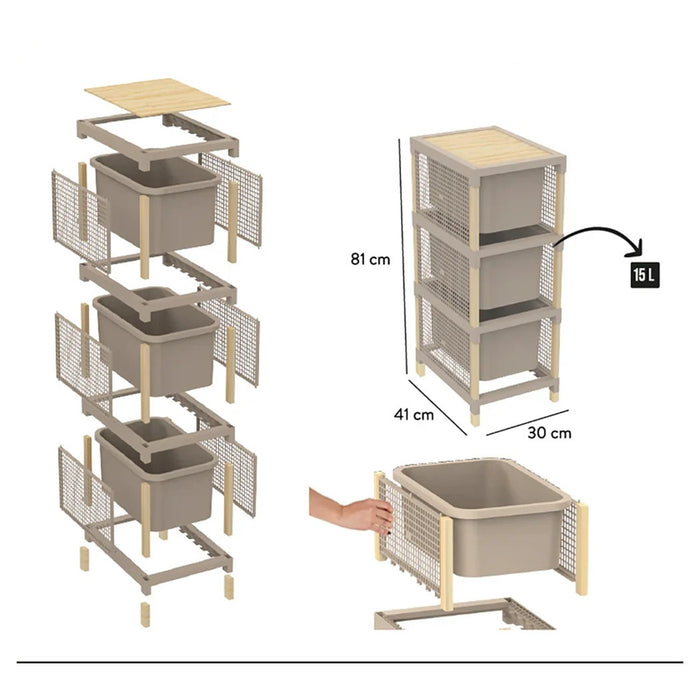 81 cm

15 L

41 cm

30 cm