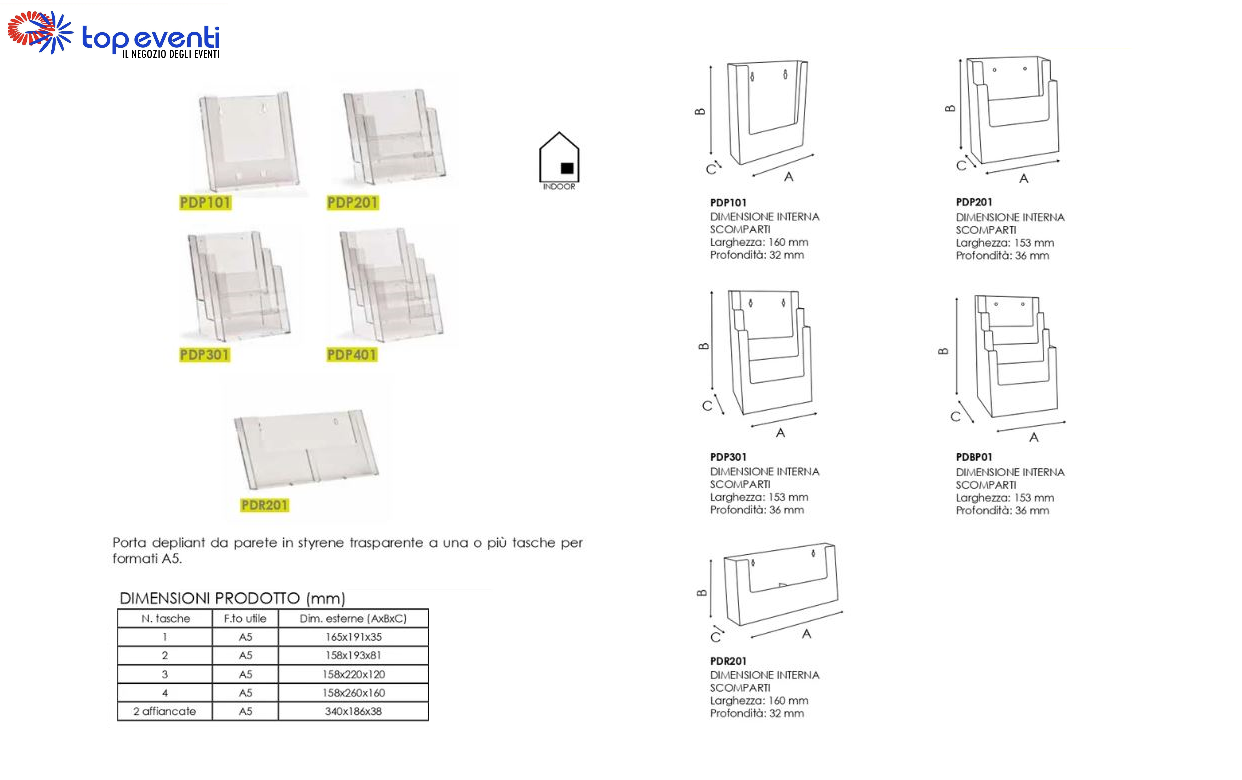 top eventi
IL NEGOZIO DEGLI EVENTI

PDP101 PDP201

INDOOR

PDP301 PDP401

PDR201

Porta depliant da parete in styrene trasparente a una o più tasche per formati A5.

DIMENSIONI PRODOTTO (mm)

| N. tasche | F.to utile | Dim. esterne (AxBxC) |
|---|---|---|
| 1 | A5 | 165x191x35 |
| 2 | A5 | 158x193x81 |
| 3 | A5 | 158x220x120 |
| 4 | A5 | 158x260x160 |
| 2 affiancate | A5 | 340x186x38 |

B
C
A
PDP101
DIMENSIONE INTERNA
SCOMPARTI
Larghezza: 160 mm
Profondità: 32 mm

B
C
A
PDP201
DIMENSIONE INTERNA
SCOMPARTI
Larghezza: 153 mm
Profondità: 36 mm

B
C
A
PDP301
DIMENSIONE INTERNA
SCOMPARTI
Larghezza: 153 mm
Profondità: 36 mm

B
C
A
PDBP01
DIMENSIONE INTERNA
SCOMPARTI
Larghezza: 153 mm
Profondità: 36 mm

B
C
A
PDR201
DIMENSIONE INTERNA
SCOMPARTI
Larghezza: 160 mm
Profondità: 32 mm