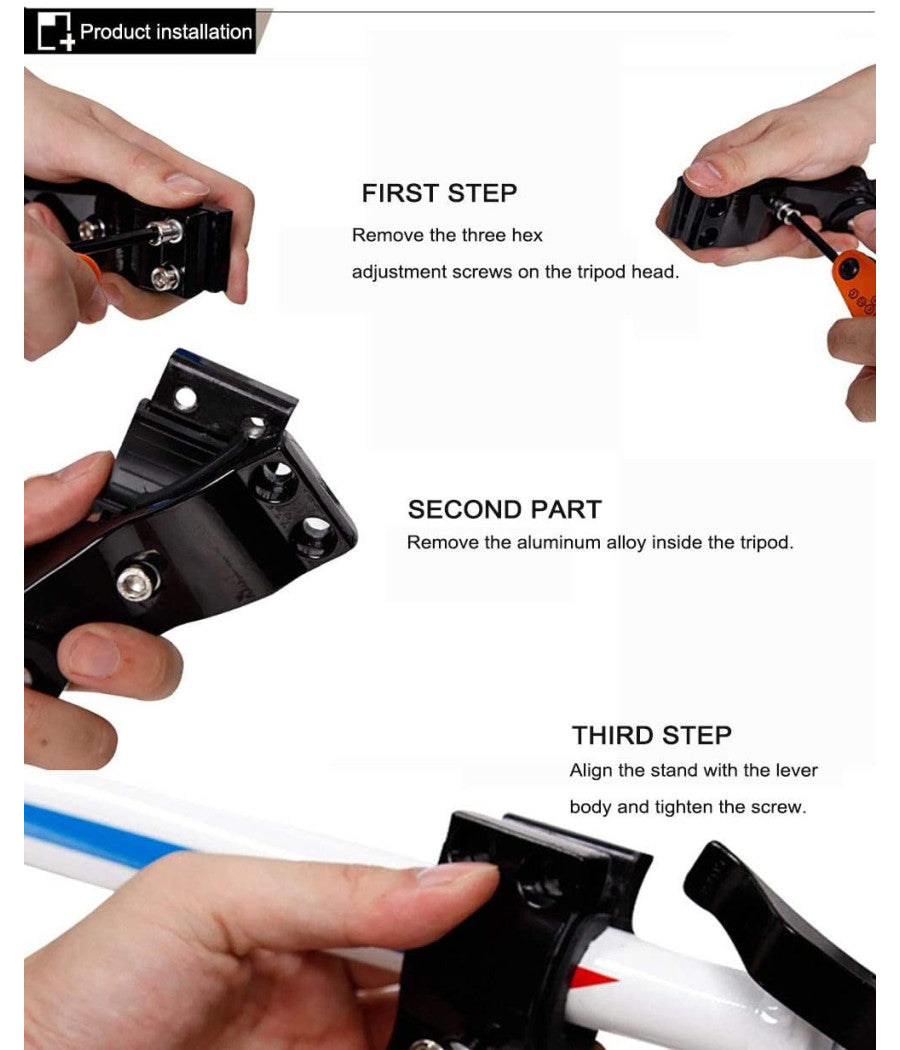 Product installation

FIRST STEP
Remove the three hex adjustment screws on the tripod head.

SECOND PART
Remove the aluminum alloy inside the tripod.

THIRD STEP
Align the stand with the lever body and tighten the screw.