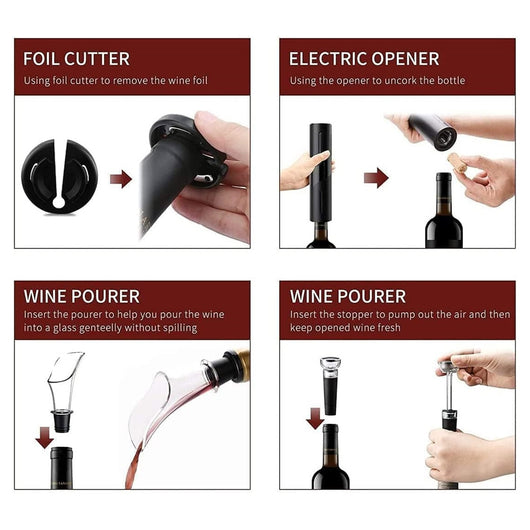 FOIL CUTTER
Using foil cutter to remove the wine foil

ELECTRIC OPENER
Using the opener to uncork the bottle

WINE POURER
Insert the pourer to help you pour the wine into a glass genteelly without spilling

WINE POURER
Insert the stopper to pump out the air and then keep opened wine fresh