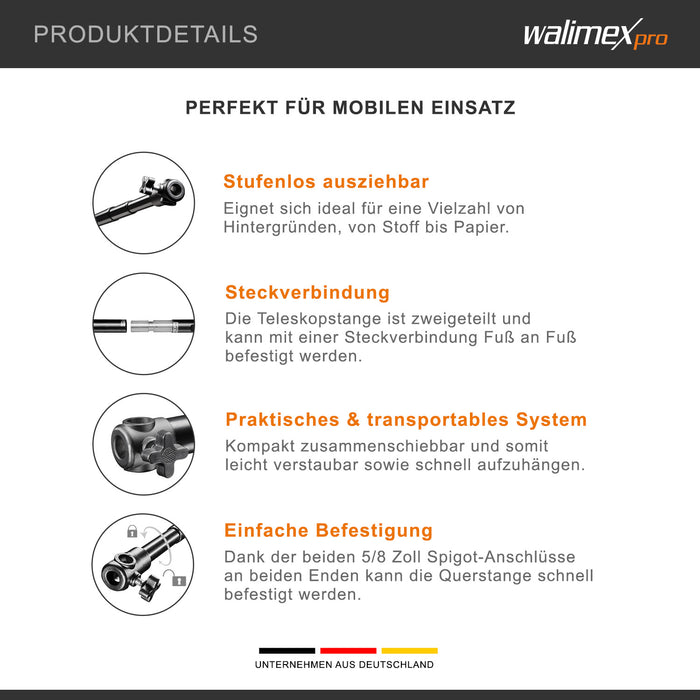 PRODUKTDETAILS

walimex pro

PERFEKT FÜR MOBILEN EINSATZ

Stufenlos ausziehbar

Eignet sich ideal für eine Vielzahl von Hintergründen, von Stoff bis Papier.

Steckverbindung

Die Teleskopstange ist zweigeteilt und kann mit einer Steckverbindung Fuß an Fuß befestigt werden.

Praktisches & transportables System

Kompakt zusammenschiebbar und somit leicht verstaubar sowie schnell aufzuhängen.

Einfache Befestigung

Dank der beiden 5/8 Zoll Spigot-Anschlüsse an beiden Enden kann die Querstange schnell befestigt werden.

UNTERNEHMEN AUS DEUTSCHLAND