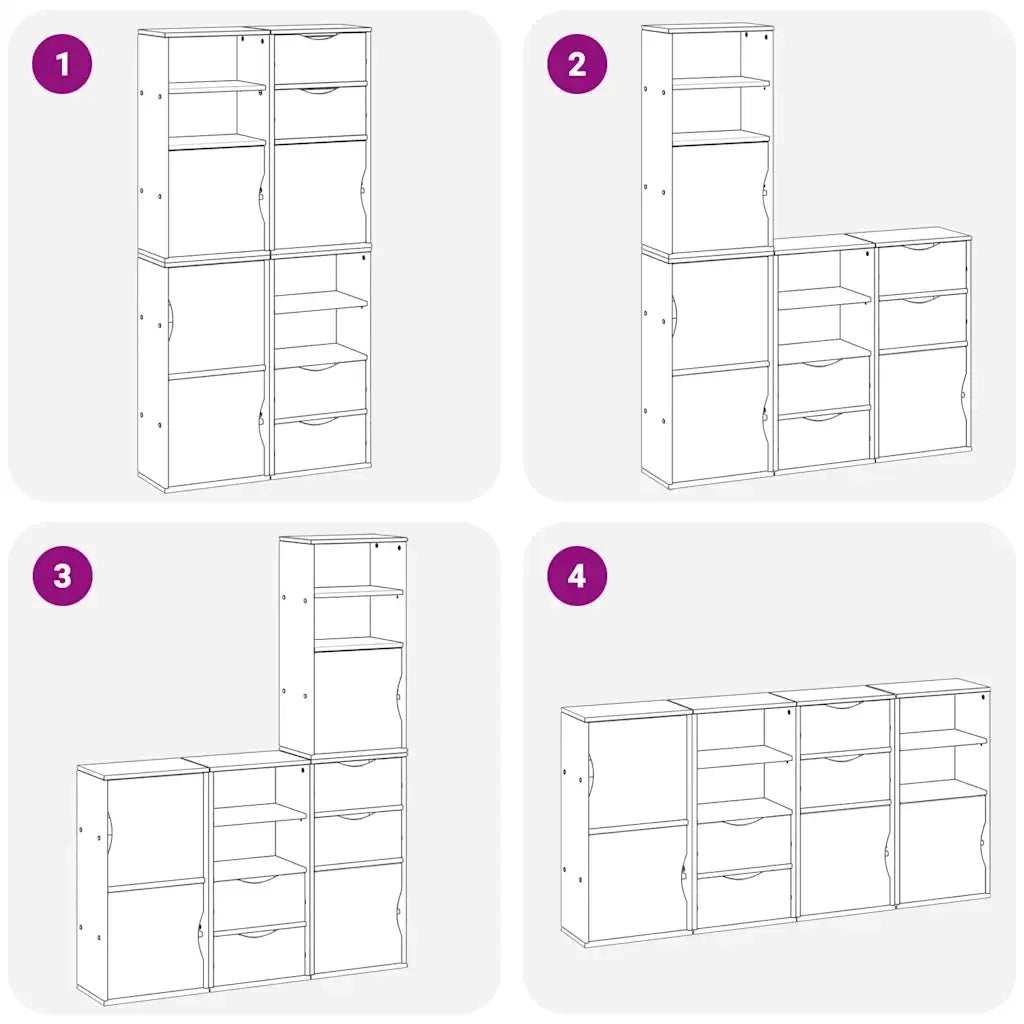 1

2

3

4