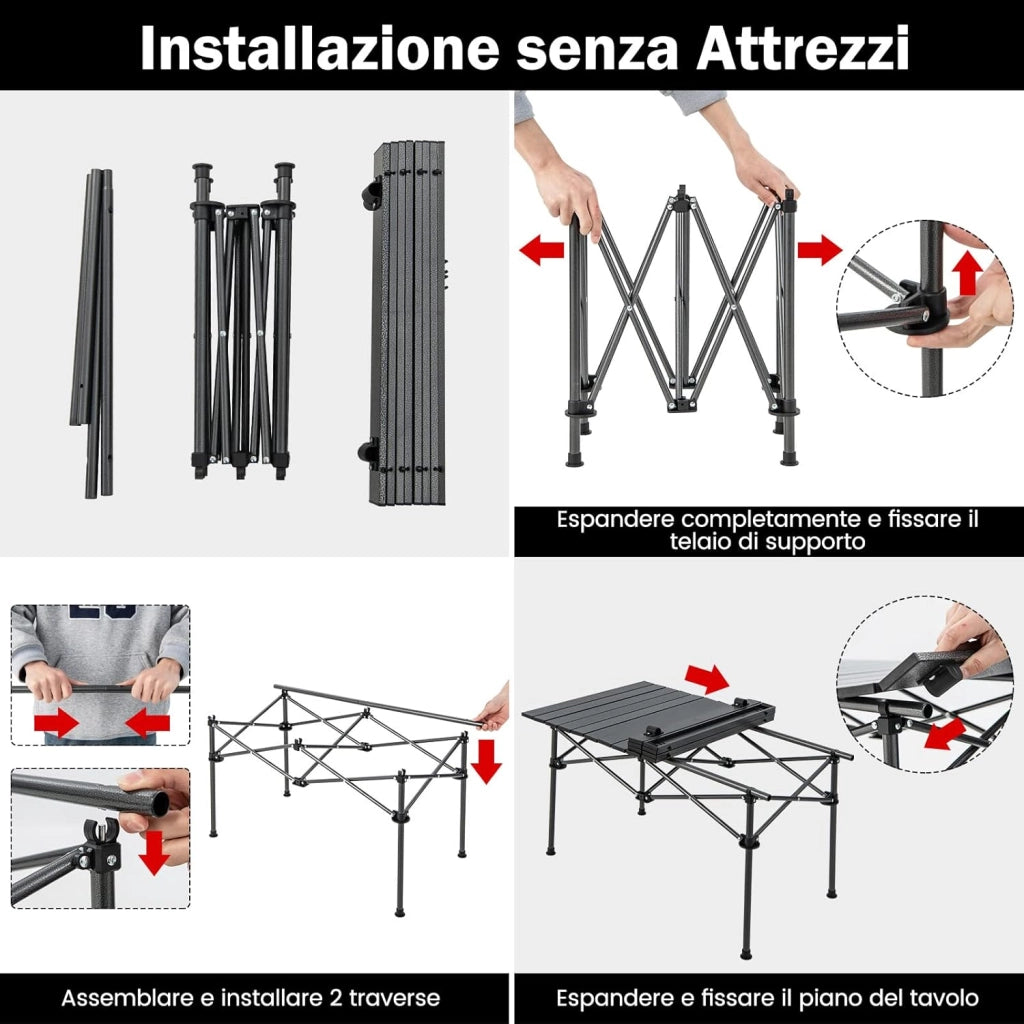 Installazione senza Attrezzi

Espandere completamente e fissare il telaio di supporto

Assemblare e installare 2 traverse

Espandere e fissare il piano del tavolo