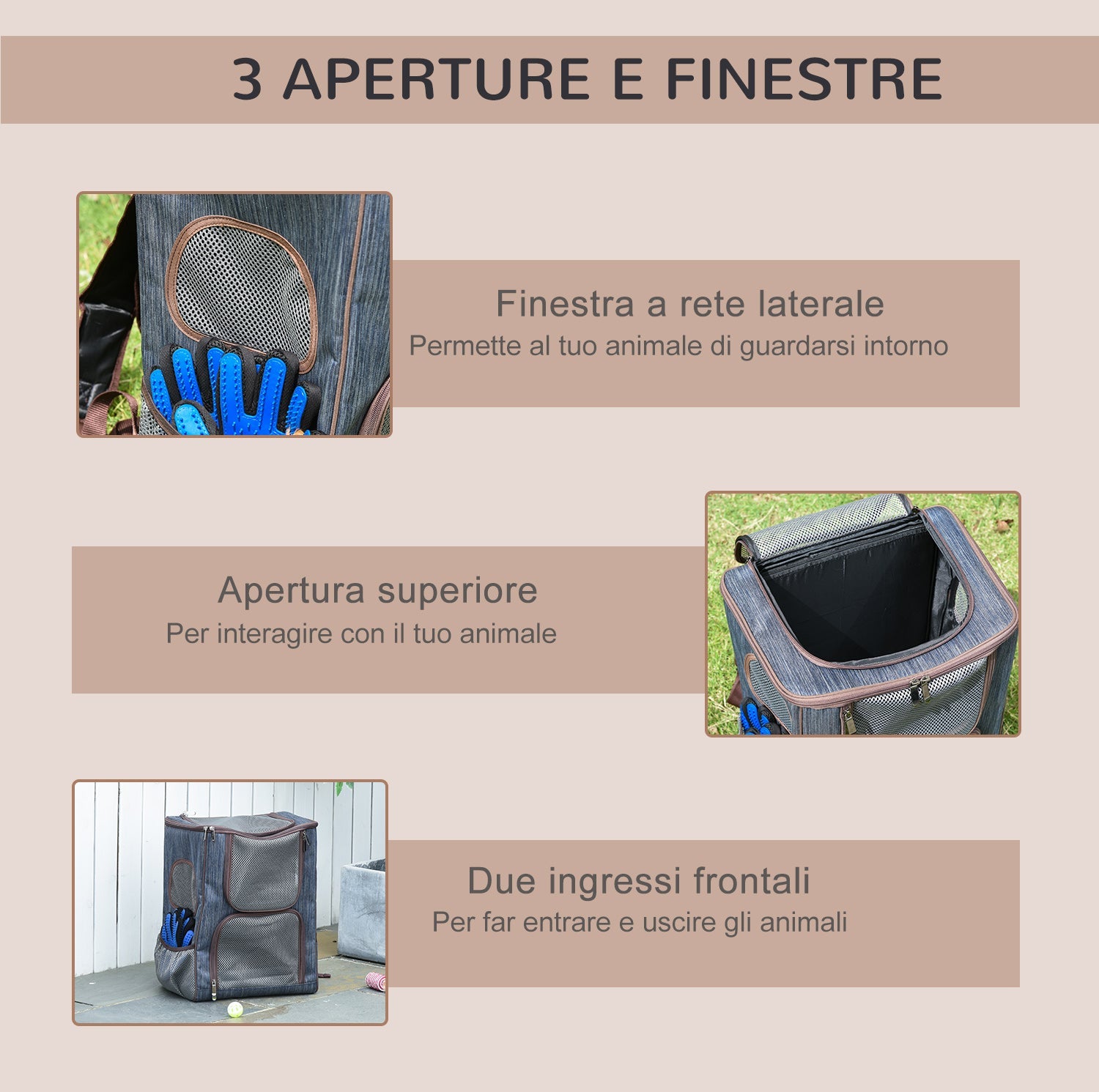 3 APERTURE E FINESTRE

Finestra a rete laterale
Permette al tuo animale di guardarsi intorno

Apertura superiore
Per interagire con il tuo animale

Due ingressi frontali
Per far entrare e uscire gli animali