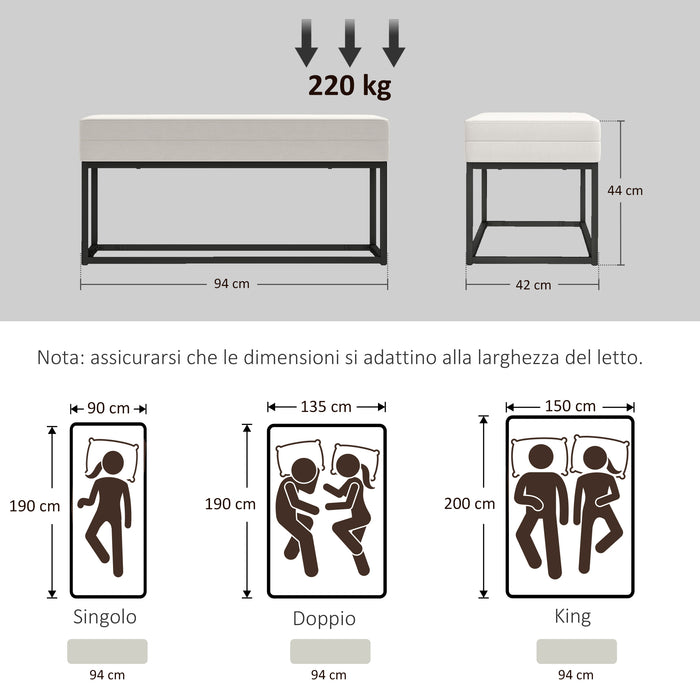 220 kg

44 cm

94 cm

42 cm

Nota: assicurarsi che le dimensioni si adattino alla larghezza del letto.

90 cm

190 cm

Singolo

94 cm

135 cm

190 cm

Doppio

94 cm

150 cm

200 cm

King

94 cm