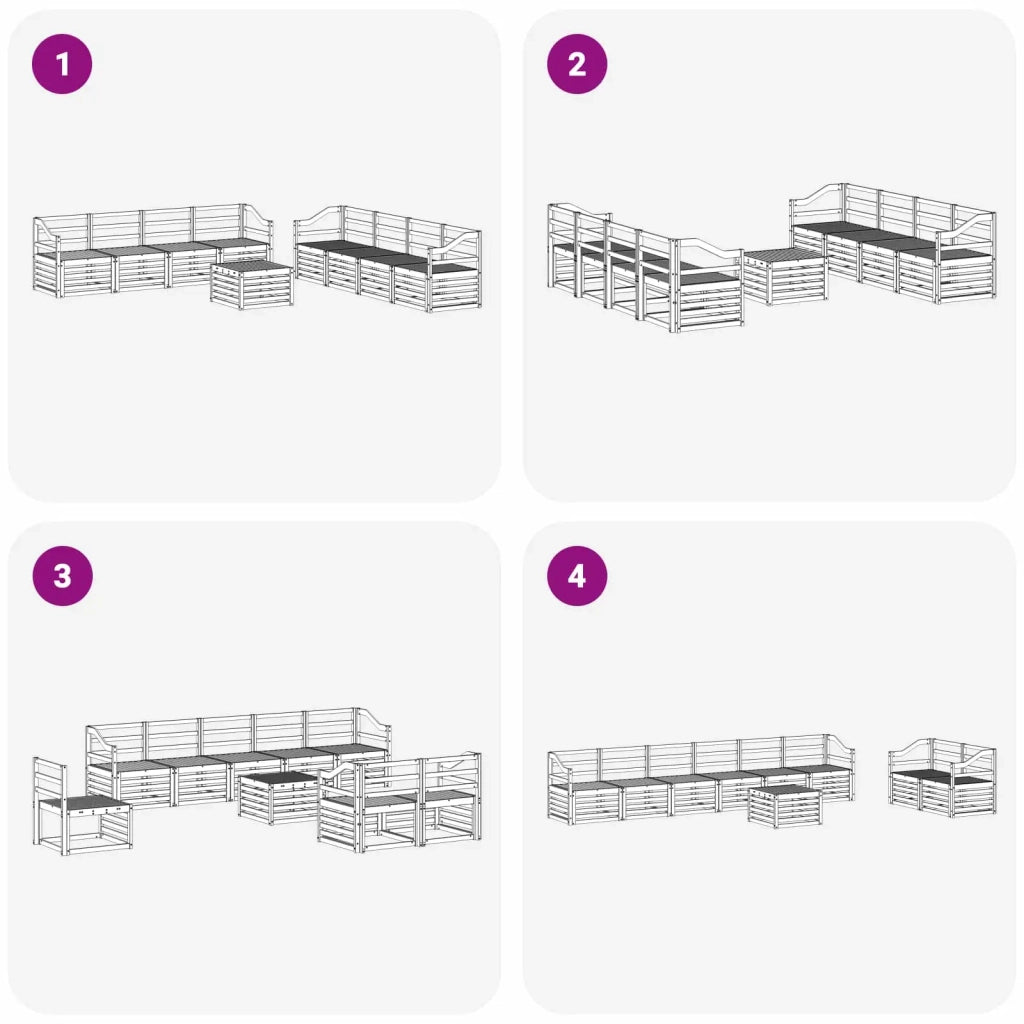 1

2

3

4