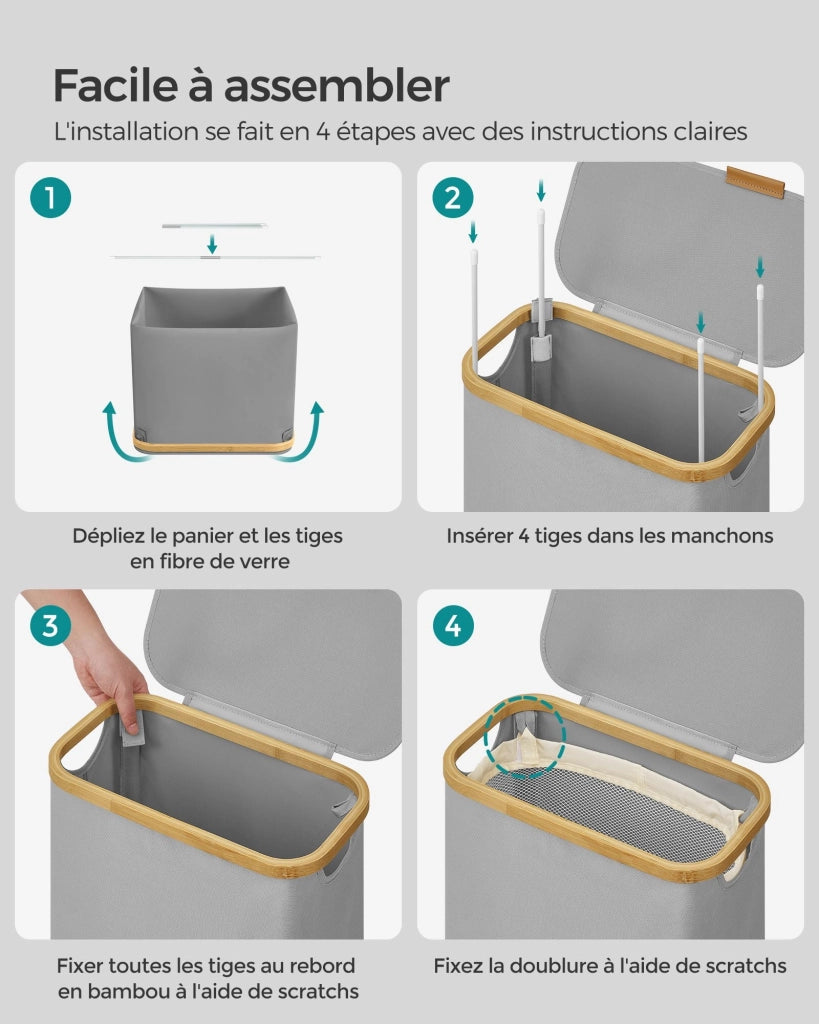 Facile à assembler

L'installation se fait en 4 étapes avec des instructions claires

1

Dépliez le panier et les tiges en fibre de verre

2

Insérer 4 tiges dans les manchons

3

Fixer toutes les tiges au rebord en bambou à l'aide de scratchs

4

Fixez la doublure à l'aide de scratchs