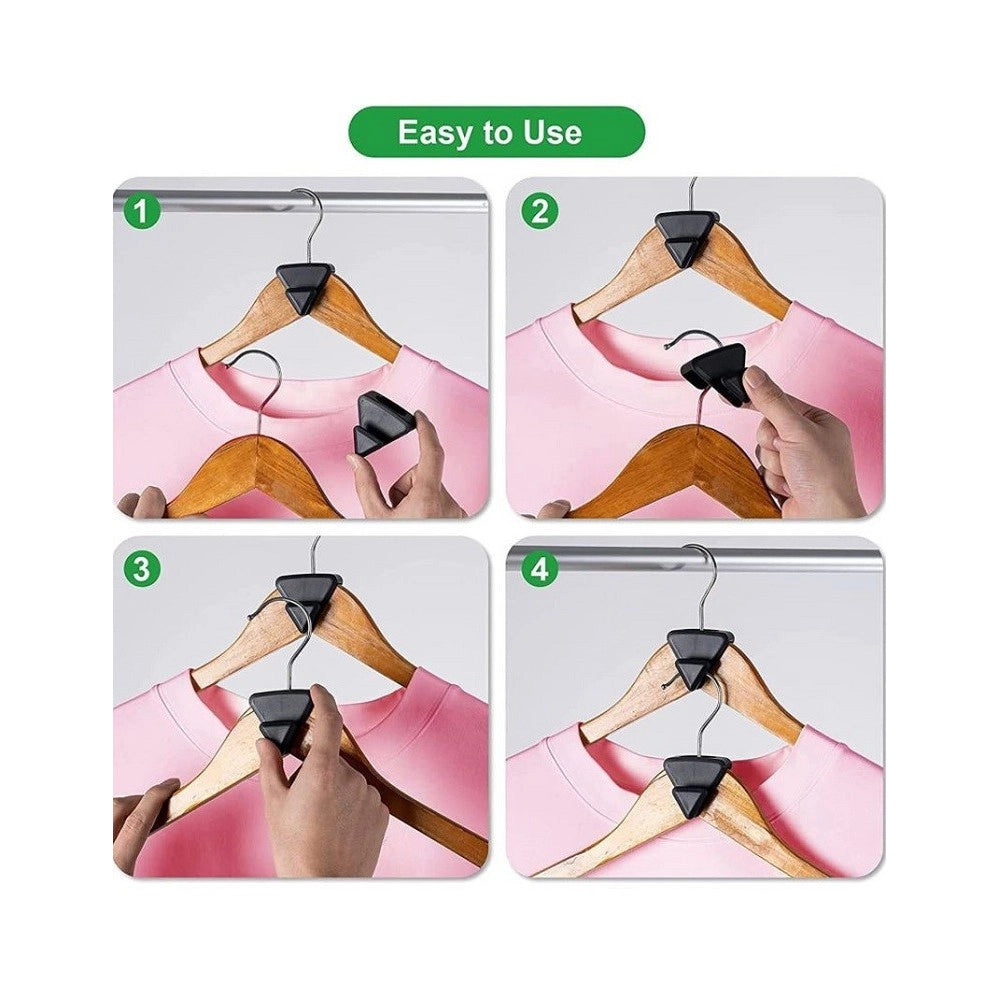 Easy to Use

1

2

3

4