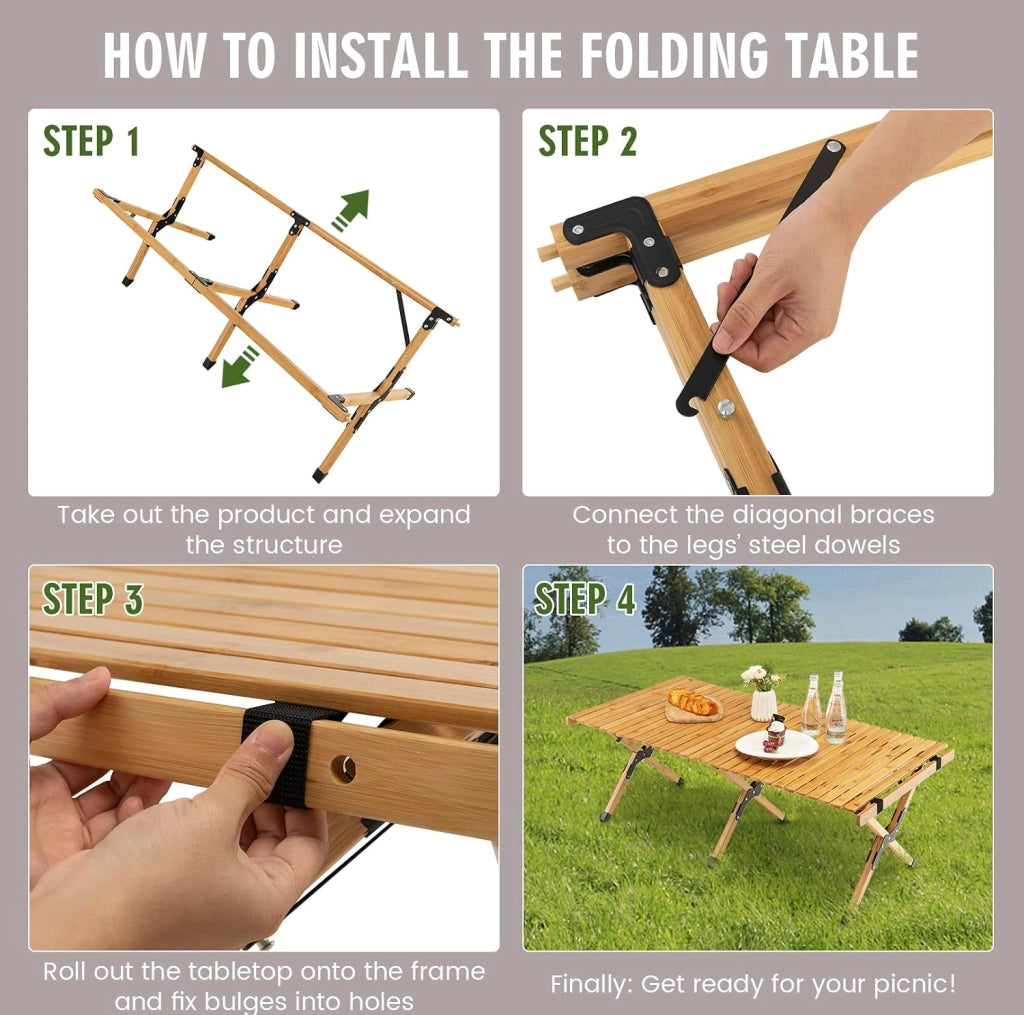 HOW TO INSTALL THE FOLDING TABLE

STEP 1

Take out the product and expand the structure

STEP 2

Connect the diagonal braces to the legs' steel dowels

STEP 3

Roll out the tabletop onto the frame and fix bulges into holes

STEP 4

Finally: Get ready for your picnic!