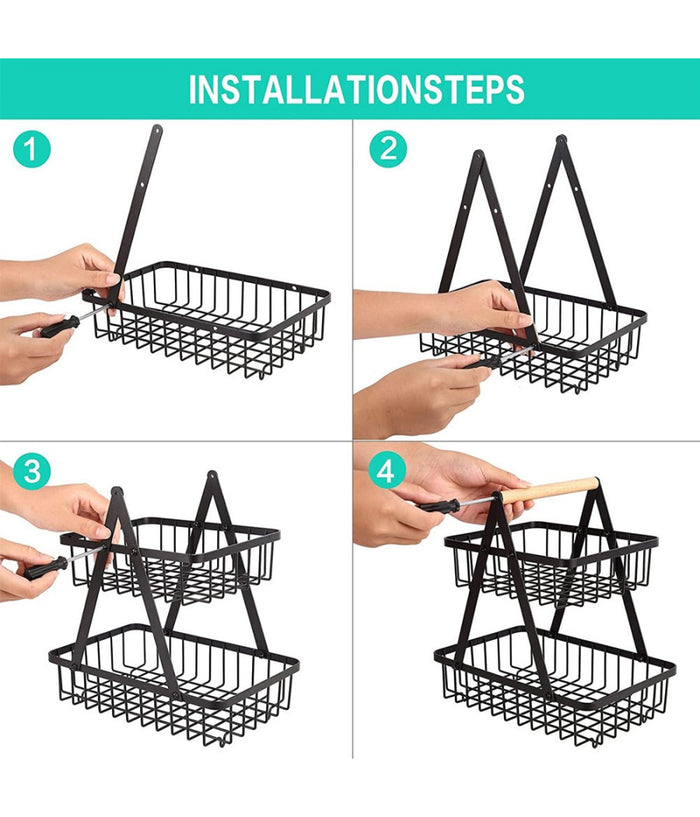 INSTALLATIONSTEPS

1

2

3

4