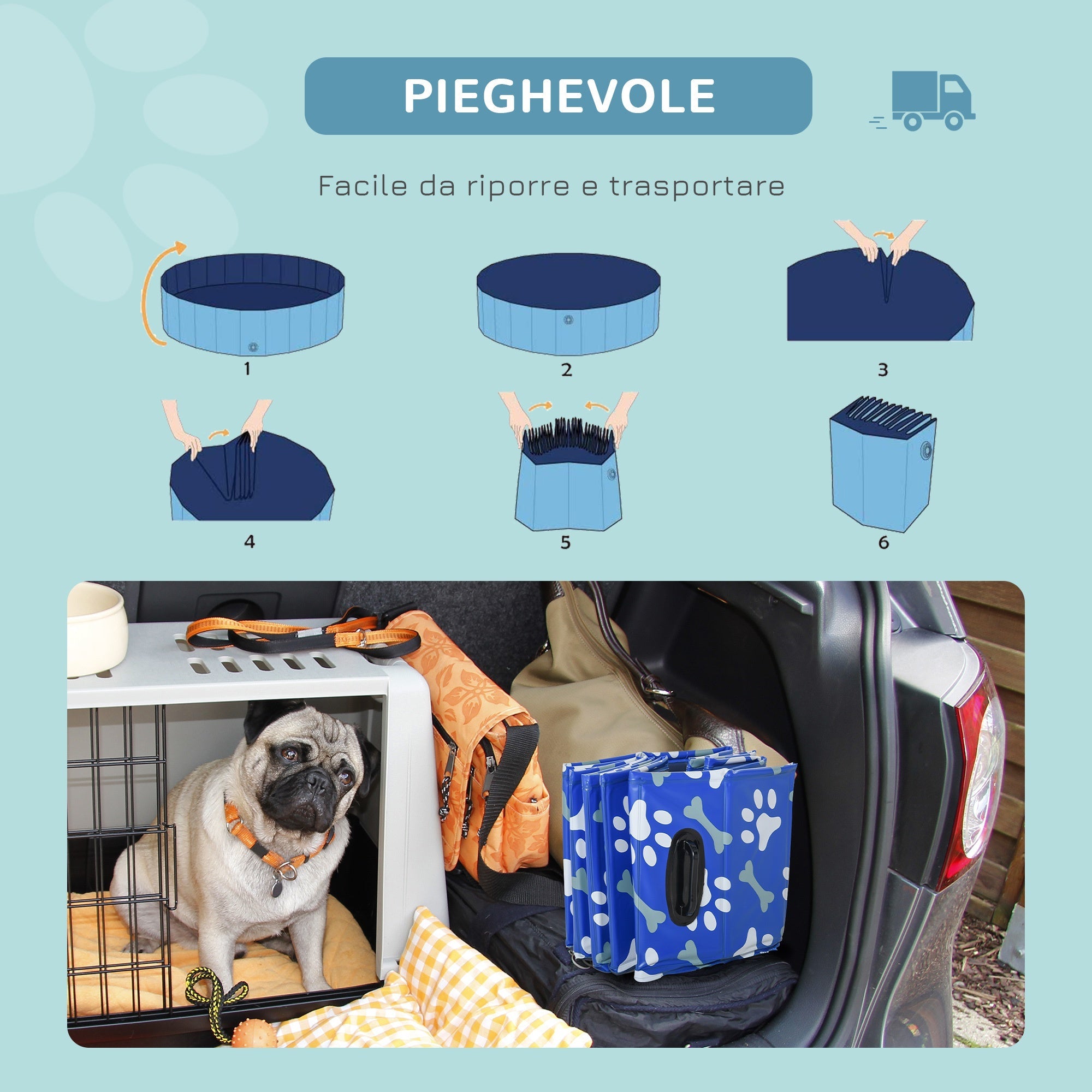 PIEGHEVOLE

Facile da riporre e trasportare

1

2

3

4

5

6