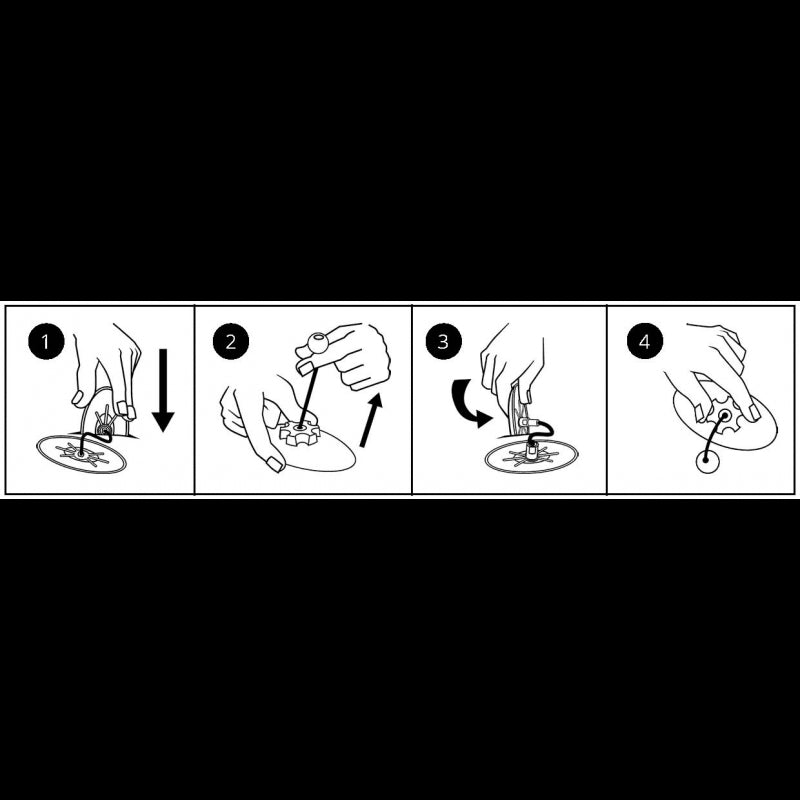 1

2

3

4