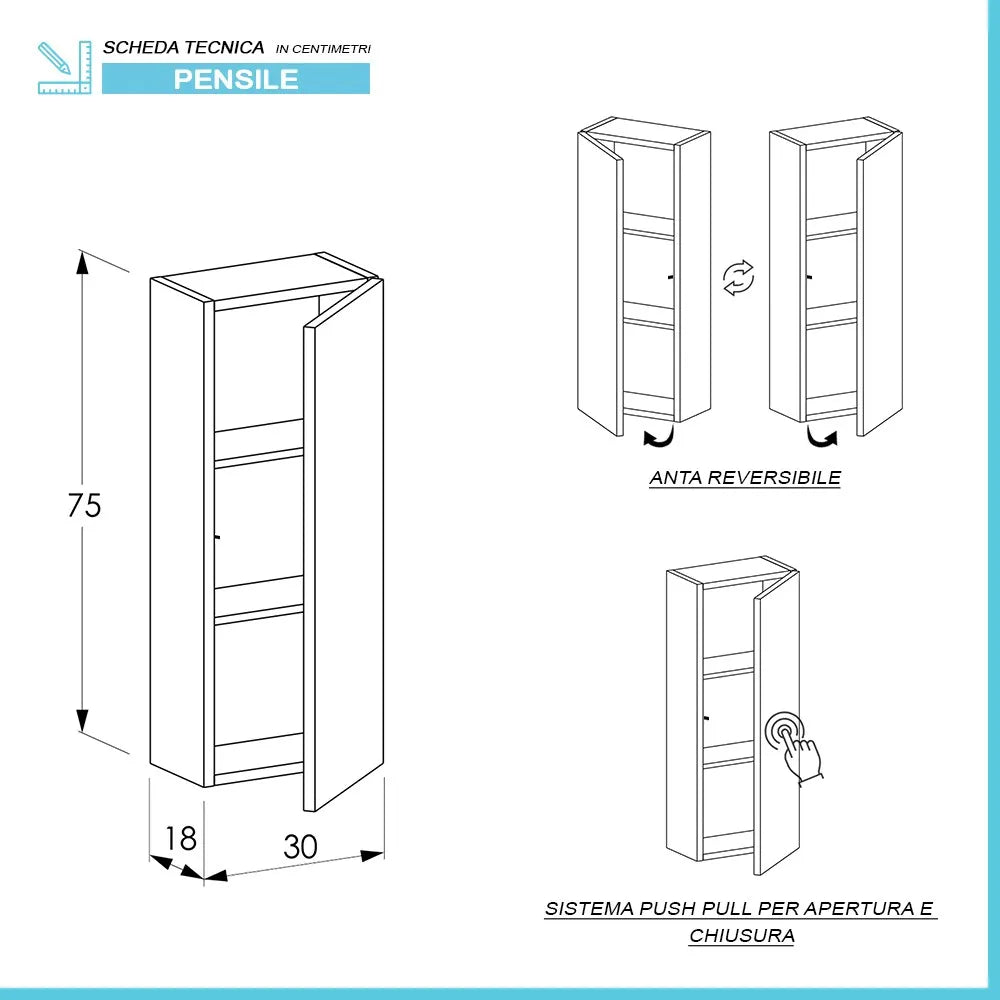 SCHEDA TECNICA IN CENTIMETRI

PENSILE

75

18

30

ANTA REVERSIBILE

SISTEMA PUSH PULL PER APERTURA E CHIUSURA