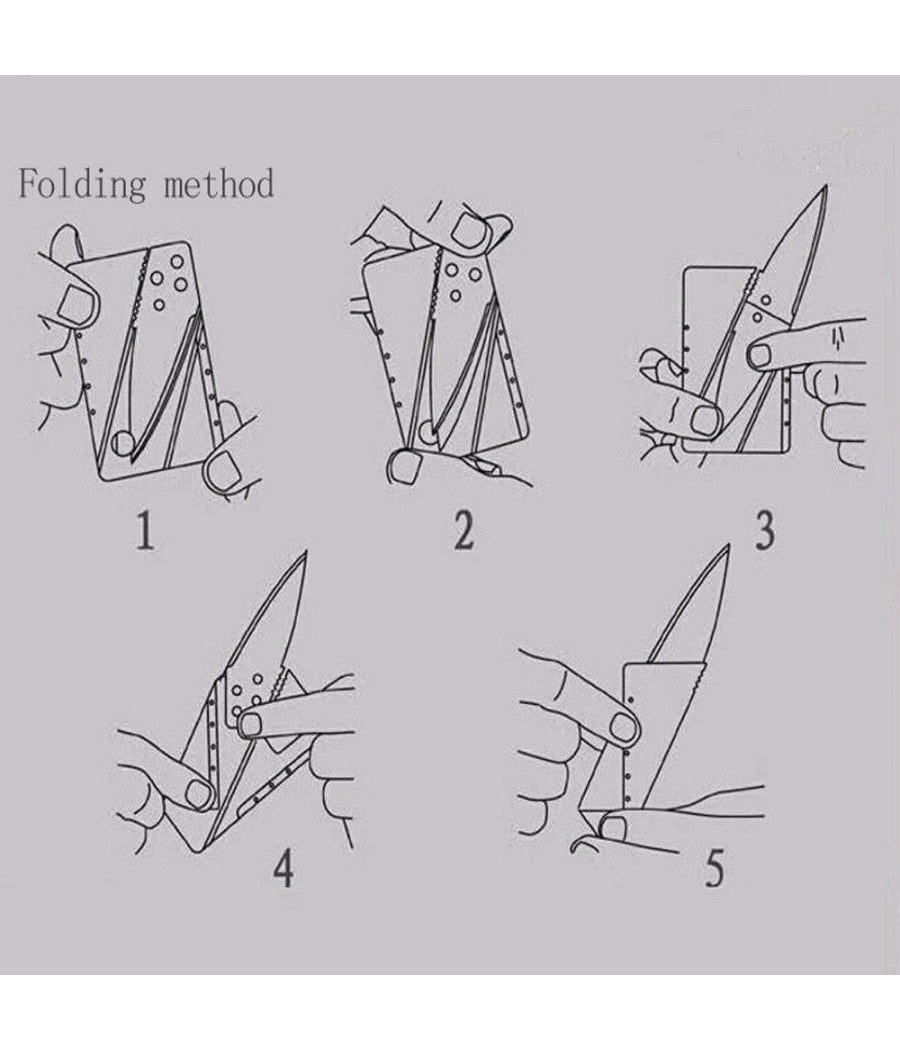 Folding method

1

2

3

4

5