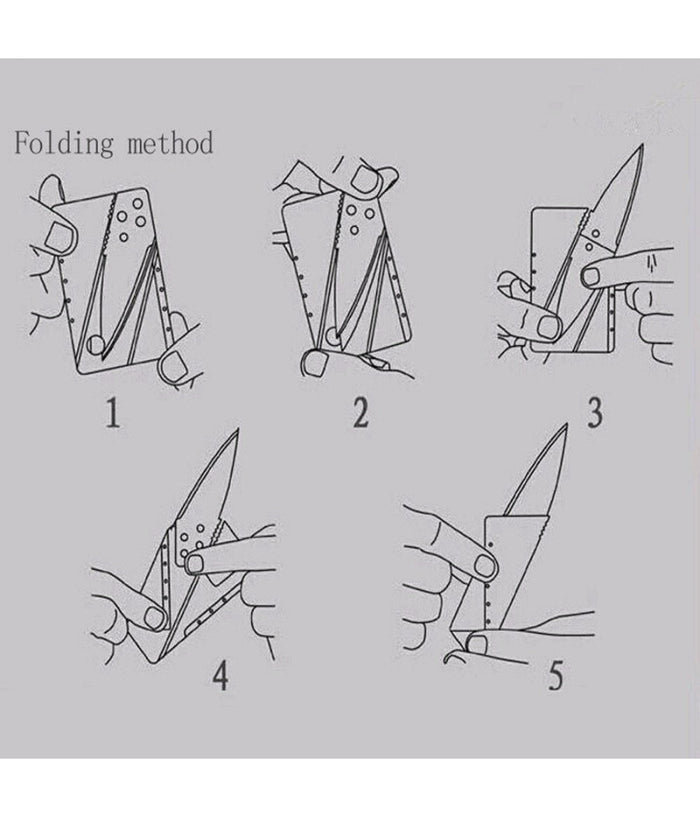 Folding method

1

2

3

4

5