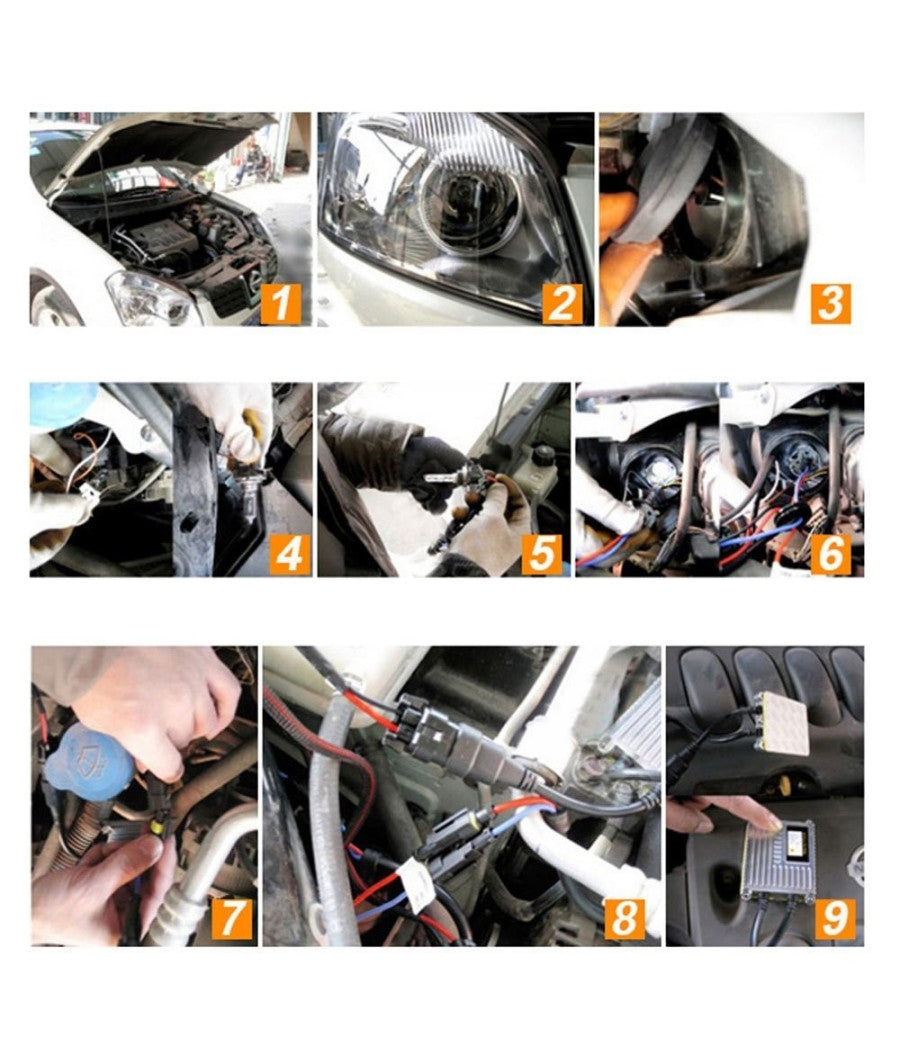 1
2
3
4
5
6
7
8
9