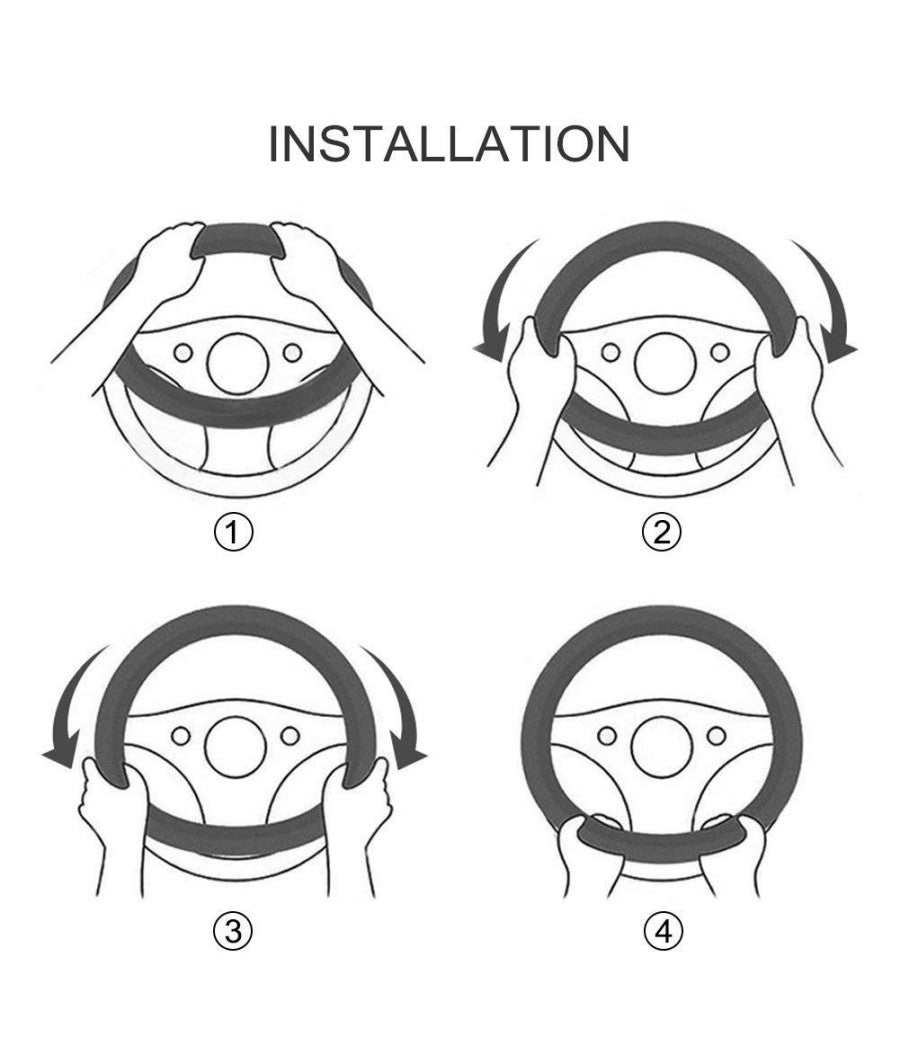 INSTALLATION

①

②

③

④