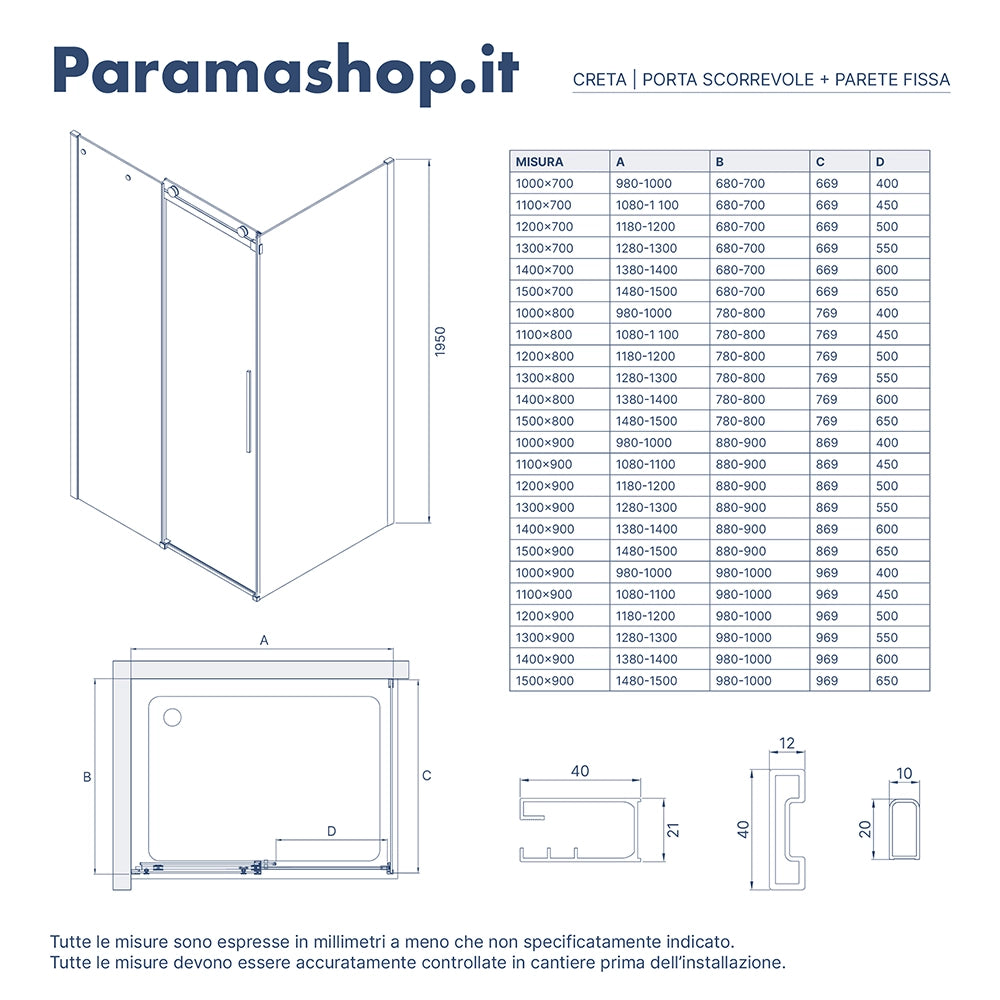 Paramashop.it

CRETA | PORTA SCORREVOLE + PARETE FISSA

1950

| MISURA | A | B | C | D |
|---|---|---|---|---|
| 1000×700 | 980-1000 | 680-700 | 669 | 400 |
| 1100×700 | 1080-1 100 | 680-700 | 669 | 450 |
| 1200×700 | 1180-1200 | 680-700 | 669 | 500 |
| 1300×700 | 1280-1300 | 680-700 | 669 | 550 |
| 1400×700 | 1380-1400 | 680-700 | 669 | 600 |
| 1500×700 | 1480-1500 | 680-700 | 669 | 650 |
| 1000×800 | 980-1000 | 780-800 | 769 | 400 |
| 1100×800 | 1080-1 100 | 780-800 | 769 | 450 |
| 1200×800 | 1180-1200 | 780-800 | 769 | 500 |
| 1300×800 | 1280-1300 | 780-800 | 769 | 550 |
| 1400×800 | 1380-1400 | 780-800 | 769 | 600 |
| 1500×800 | 1480-1500 | 780-800 | 769 | 650 |
| 1000×900 | 980-1000 | 880-900 | 869 | 400 |
| 1100×900 | 1080-1100 | 880-900 | 869 | 450 |
| 1200×900 | 1180-1200 | 880-900 | 869 | 500 |
| 1300×900 | 1280-1300 | 880-900 | 869 | 550 |
| 1400×900 | 1380-1400 | 880-900 | 869 | 600 |
| 1500×900 | 1480-1500 | 880-900 | 869 | 650 |
| 1000×900 | 980-1000 | 980-1000 | 969 | 400 |
| 1100×900 | 1080-1100 | 980-1000 | 969 | 450 |
| 1200×900 | 1180-1200 | 980-1000 | 969 | 500 |
| 1300×900 | 1280-1300 | 980-1000 | 969 | 550 |
| 1400×900 | 1380-1400 | 980-1000 | 969 | 600 |
| 1500×900 | 1480-1500 | 980-1000 | 969 | 650 |

A
B
C
D

40
21
12
40
10
20

Tutte le misure sono espresse in millimetri a meno che non specificatamente indicato.
Tutte le misure devono essere accuratamente controllate in cantiere prima dell'installazione.