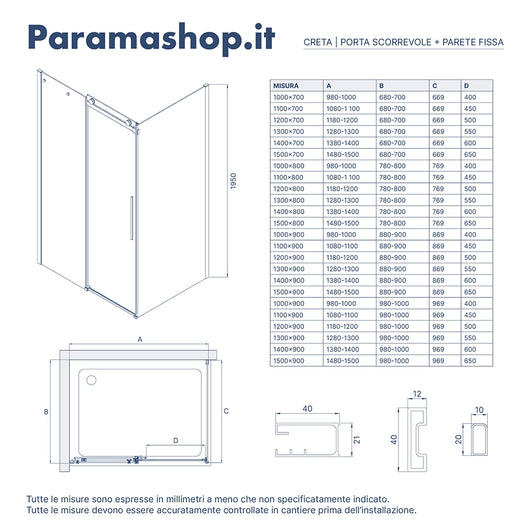 Paramashop.it

CRETA | PORTA SCORREVOLE + PARETE FISSA

1950

| MISURA | A | B | C | D |
|---|---|---|---|---|
| 1000×700 | 980-1000 | 680-700 | 669 | 400 |
| 1100×700 | 1080-1 100 | 680-700 | 669 | 450 |
| 1200×700 | 1180-1200 | 680-700 | 669 | 500 |
| 1300×700 | 1280-1300 | 680-700 | 669 | 550 |
| 1400×700 | 1380-1400 | 680-700 | 669 | 600 |
| 1500×700 | 1480-1500 | 680-700 | 669 | 650 |
| 1000×800 | 980-1000 | 780-800 | 769 | 400 |
| 1100×800 | 1080-1 100 | 780-800 | 769 | 450 |
| 1200×800 | 1180-1200 | 780-800 | 769 | 500 |
| 1300×800 | 1280-1300 | 780-800 | 769 | 550 |
| 1400×800 | 1380-1400 | 780-800 | 769 | 600 |
| 1500×800 | 1480-1500 | 780-800 | 769 | 650 |
| 1000×900 | 980-1000 | 880-900 | 869 | 400 |
| 1100×900 | 1080-1100 | 880-900 | 869 | 450 |
| 1200×900 | 1180-1200 | 880-900 | 869 | 500 |
| 1300×900 | 1280-1300 | 880-900 | 869 | 550 |
| 1400×900 | 1380-1400 | 880-900 | 869 | 600 |
| 1500×900 | 1480-1500 | 880-900 | 869 | 650 |
| 1000×900 | 980-1000 | 980-1000 | 969 | 400 |
| 1100×900 | 1080-1100 | 980-1000 | 969 | 450 |
| 1200×900 | 1180-1200 | 980-1000 | 969 | 500 |
| 1300×900 | 1280-1300 | 980-1000 | 969 | 550 |
| 1400×900 | 1380-1400 | 980-1000 | 969 | 600 |
| 1500×900 | 1480-1500 | 980-1000 | 969 | 650 |

A
B
C
D

40
21
12
40
10
20

Tutte le misure sono espresse in millimetri a meno che non specificatamente indicato.
Tutte le misure devono essere accuratamente controllate in cantiere prima dell'installazione.