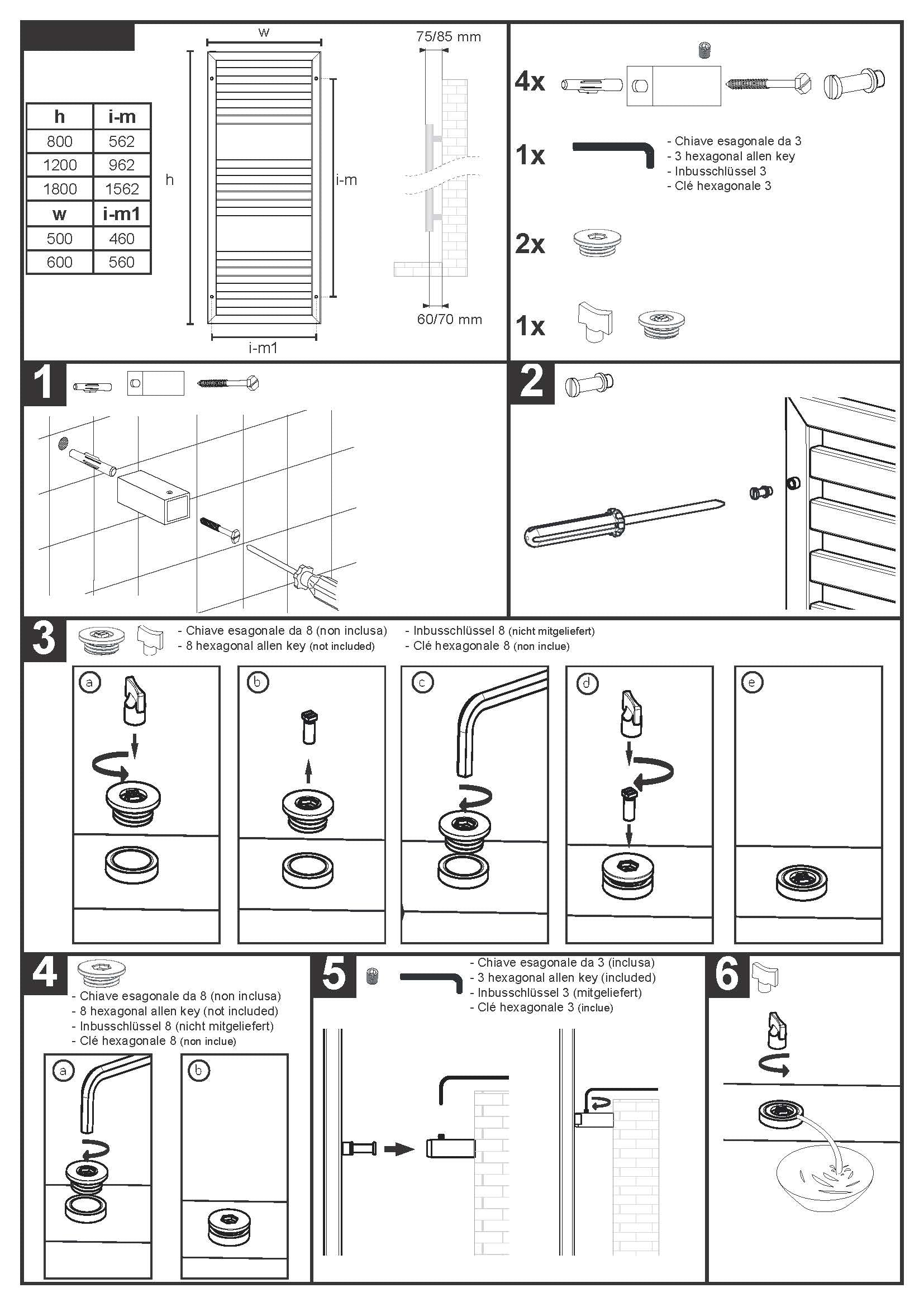 | h | i-m |
|---|---|
| 800 | 562 |
| 1200 | 962 |
| 1800 | 1562 |
| w | i-m1 |
| 500 | 460 |
| 600 | 560 |

w

h

i-m

i-m1

75/85 mm

60/70 mm

4x

1x

- Chiave esagonale da 3
- 3 hexagonal allen key
- Inbusschlüssel 3
- Clé hexagonale 3

2x

1x

1

2

3

- Chiave esagonale da 8 (non inclusa)
- 8 hexagonal allen key (not included)
- Inbusschlüssel 8 (nicht mitgeliefert)
- Clé hexagonale 8 (non inclue)

a

b

c

d

e

4

- Chiave esagonale da 8 (non inclusa)
- 8 hexagonal allen key (not included)
- Inbusschlüssel 8 (nicht mitgeliefert)
- Clé hexagonale 8 (non inclue)

a

b

5

- Chiave esagonale da 3 (inclusa)
- 3 hexagonal allen key (included)
- Inbusschlüssel 3 (mitgeliefert)
- Clé hexagonale 3 (inclue)

6