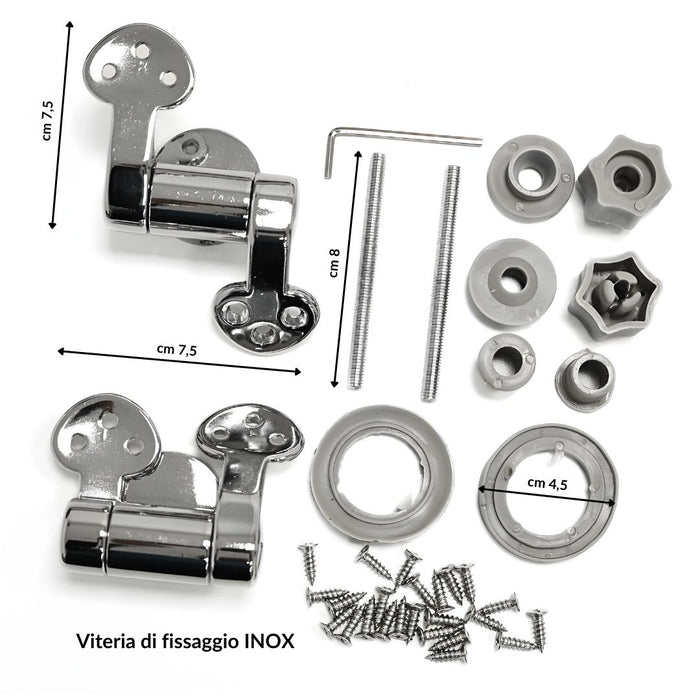 cm 7,5

cm 8

cm 7,5

cm 4,5

Viteria di fissaggio INOX