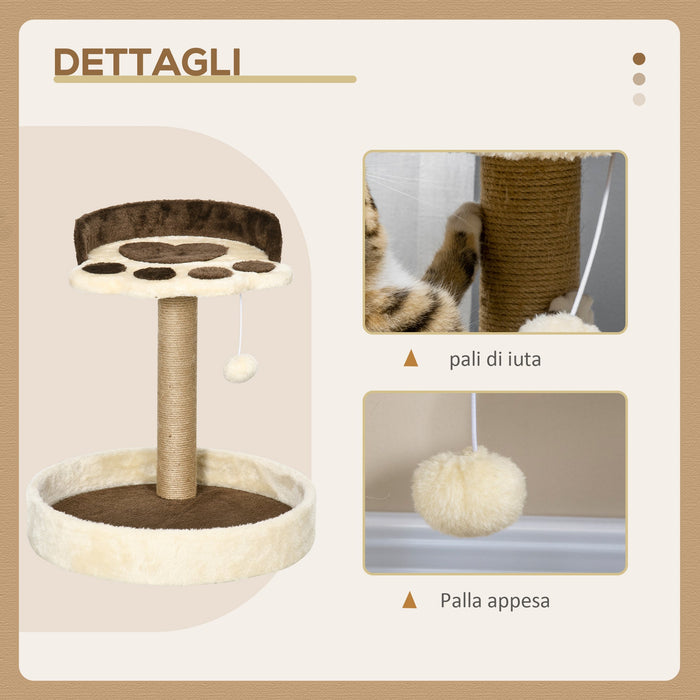 DETTAGLI

pali di iuta

Palla appesa