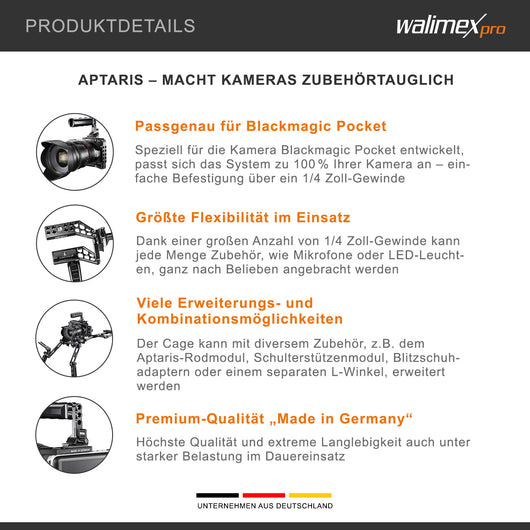 PRODUKTDETAILS

walimex pro

APTARIS – MACHT KAMERAS ZUBEHÖRTAUGLICH

Passgenau für Blackmagic Pocket

Speziell für die Kamera Blackmagic Pocket entwickelt, passt sich das System zu 100 % Ihrer Kamera an – einfache Befestigung über ein 1/4 Zoll-Gewinde

Größte Flexibilität im Einsatz

Dank einer großen Anzahl von 1/4 Zoll-Gewinde kann jede Menge Zubehör, wie Mikrofone oder LED-Leuchten, ganz nach Belieben angebracht werden

Viele Erweiterungs- und Kombinationsmöglichkeiten

Der Cage kann mit diversem Zubehör, z.B. dem Aptaris-Rodmodul, Schulterstützenmodul, Blitzschuhadaptern oder einem separaten L-Winkel, erweitert werden

Premium-Qualität „Made in Germany“

Höchste Qualität und extreme Langlebigkeit auch unter starker Belastung im Dauereinsatz

UNTERNEHMEN AUS DEUTSCHLAND