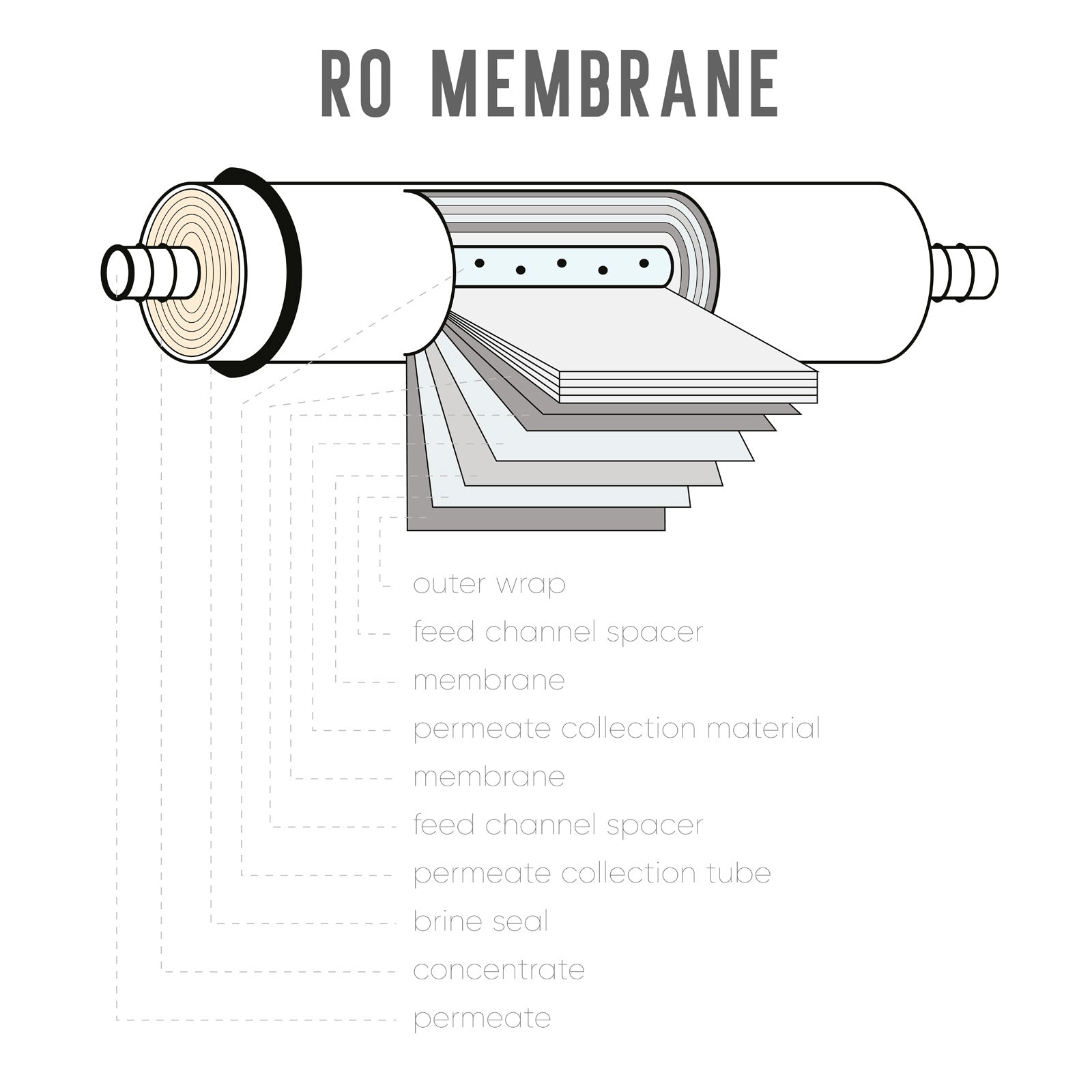 RO MEMBRANE

outer wrap

feed channel spacer

membrane

permeate collection material

membrane

feed channel spacer

permeate collection tube

brine seal

concentrate

permeate