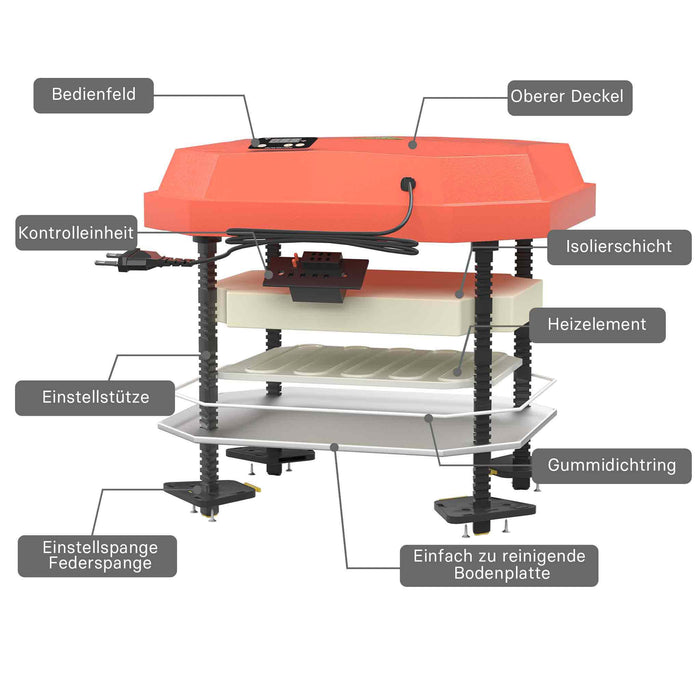 Bedienfeld

Oberer Deckel

Kontrolleinheit

Isolierschicht

Heizelement

Einstellstütze

Gummidichtring

Einstellspange
Federspange

Einfach zu reinigende
Bodenplatte