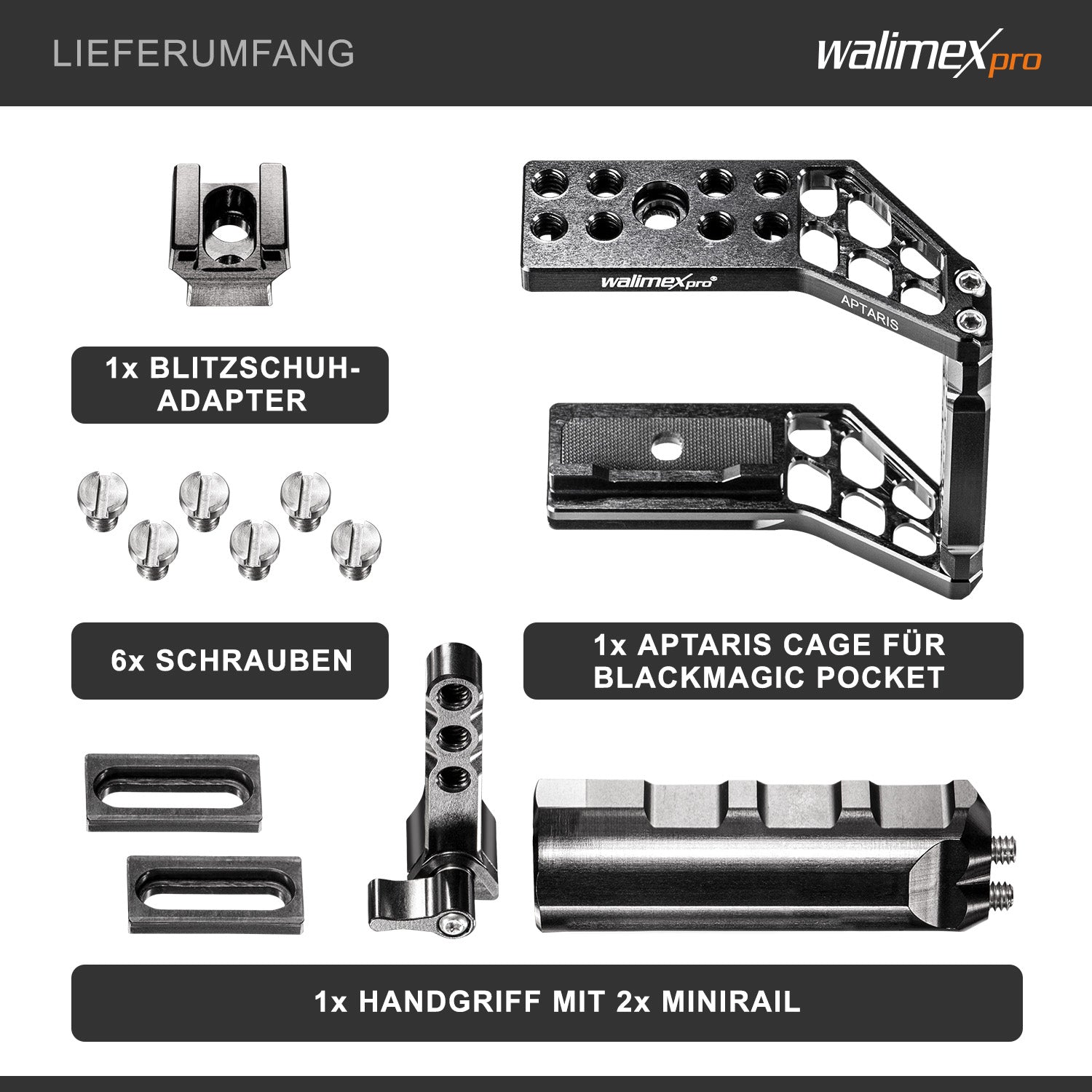 LIEFERUMFANG

walimex pro

walimex pro

APTARIS

1x BLITZSCHUH-ADAPTER

6x SCHRAUBEN

1x APTARIS CAGE FÜR BLACKMAGIC POCKET

1x HANDGRIFF MIT 2x MINIRAIL