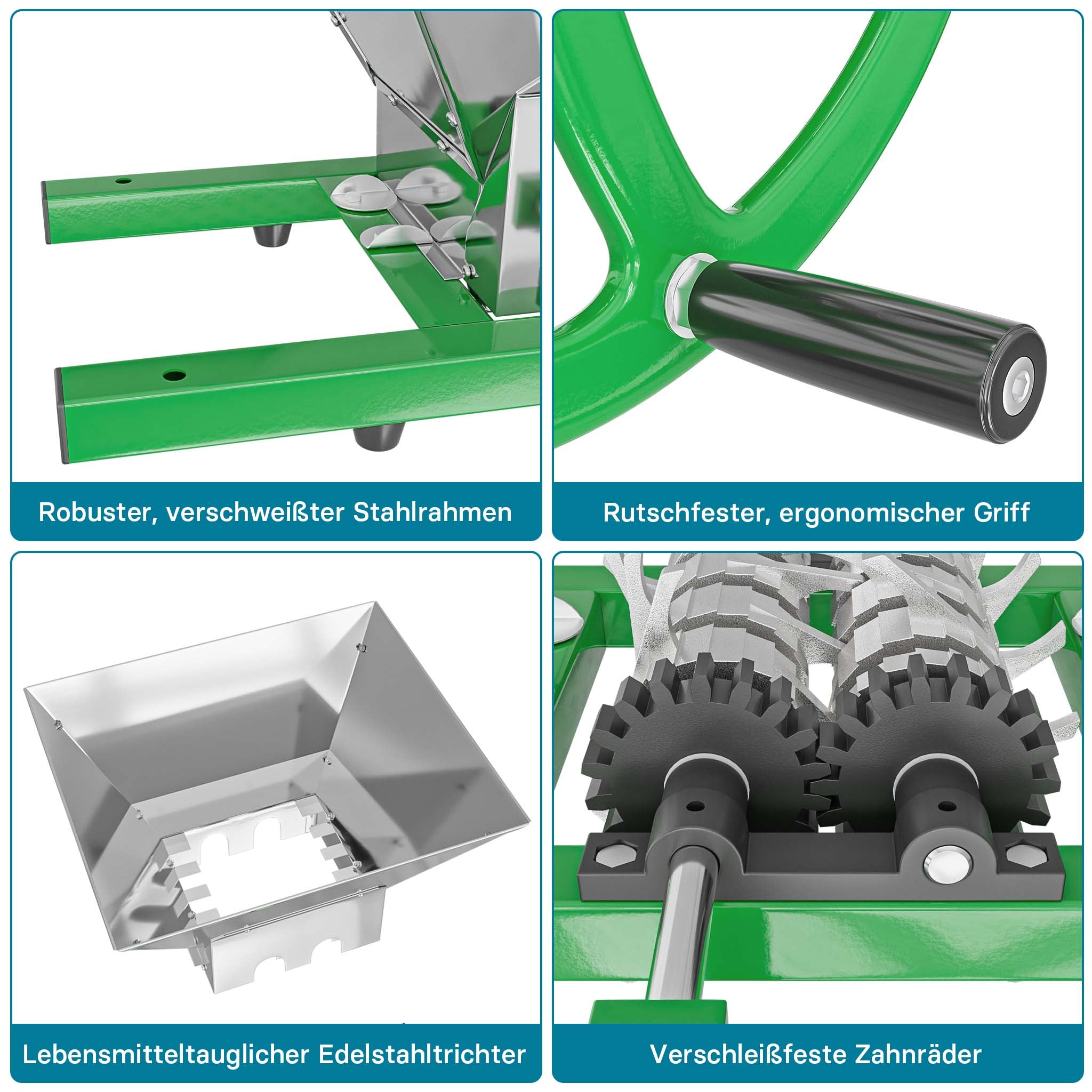 Robuster, verschweißter Stahlrahmen

Rutschfester, ergonomischer Griff

Lebensmitteltauglicher Edelstahltrichter

Verschleißfeste Zahnräder