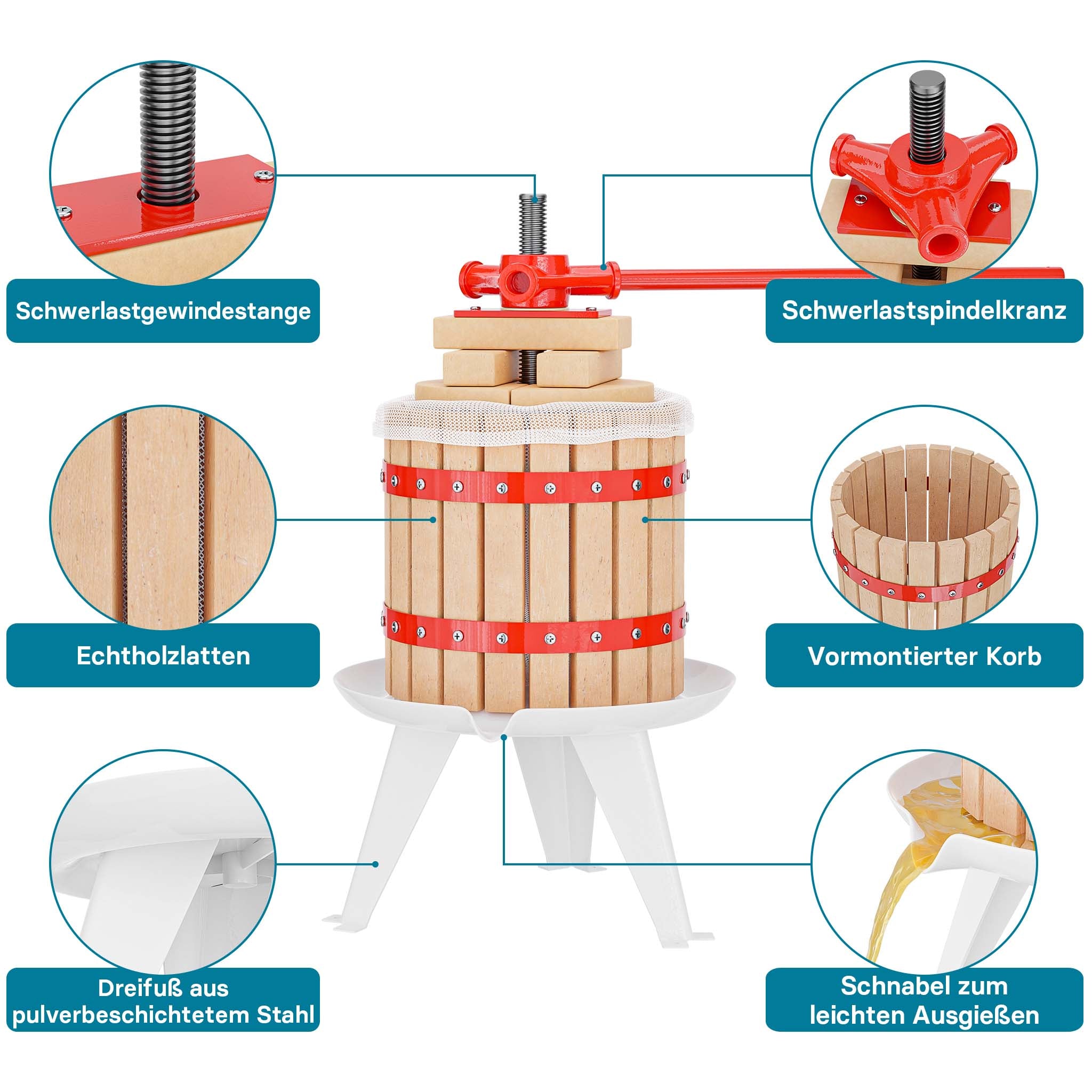 Schwerlastgewindestange

Schwerlastspindelkranz

Echtholzlatten

Vormontierter Korb

Dreifuß aus pulverbeschichtetem Stahl

Schnabel zum leichten Ausgießen