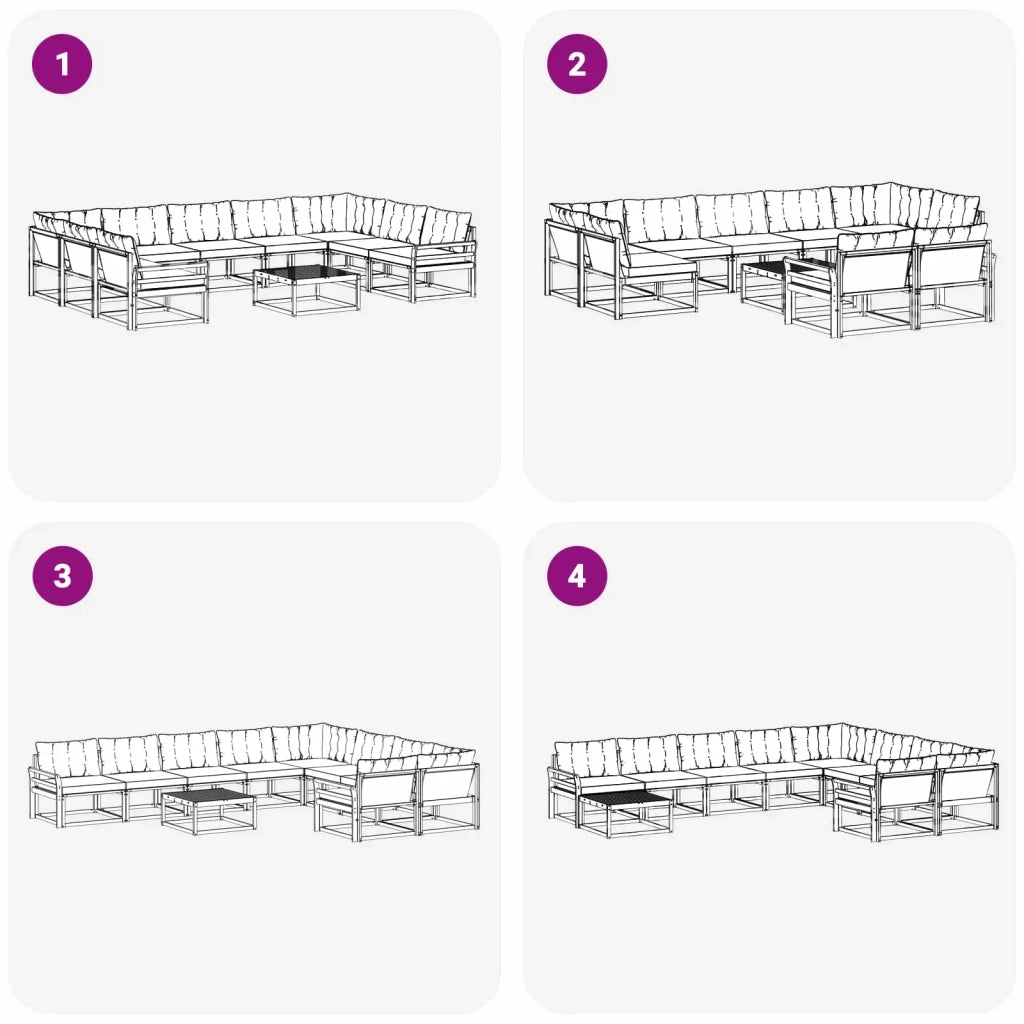 1

2

3

4